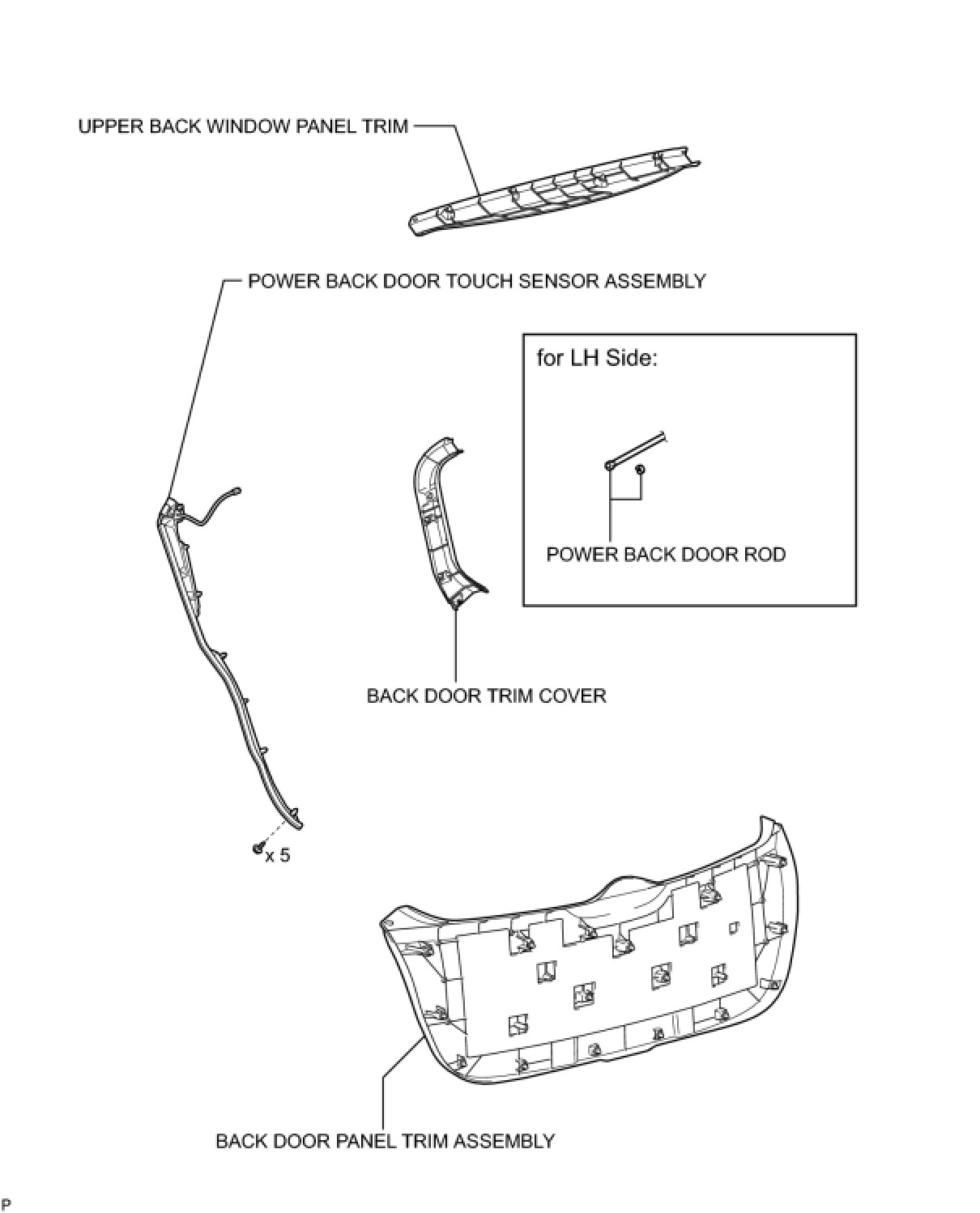 UPPER BACK WINDOW PANEL TRIM

POWER BACK DOOR TOUCH SENSOR ASSEMBLY

for LH Side:

POWER BACK DOOR ROD

BACK DOOR TRIM COVER

x 5

BACK DOOR PANEL TRIM ASSEMBLY

P