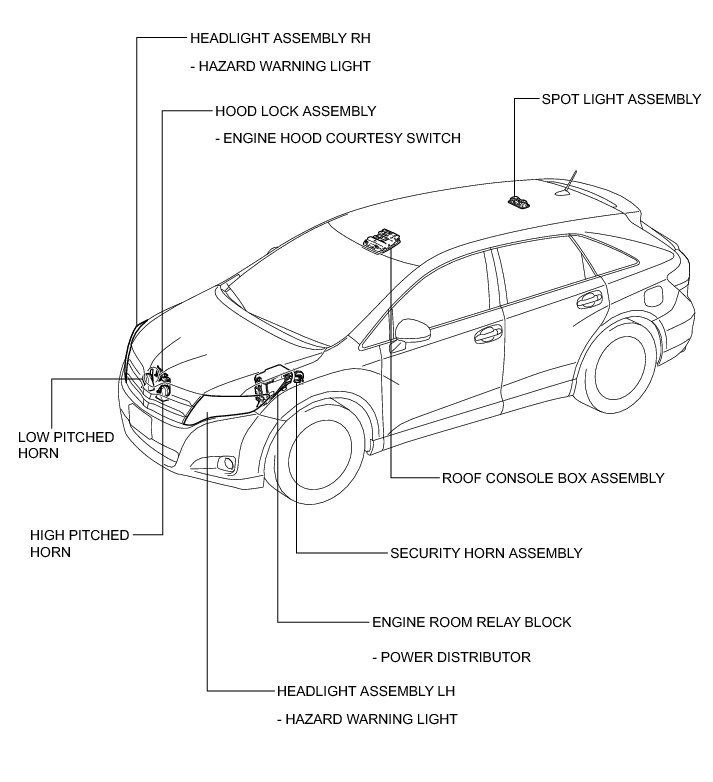 HEADLIGHT ASSEMBLY RH

- HAZARD WARNING LIGHT

HOOD LOCK ASSEMBLY

- ENGINE HOOD COURTESY SWITCH

SPOT LIGHT ASSEMBLY

LOW PITCHED HORN

ROOF CONSOLE BOX ASSEMBLY

HIGH PITCHED HORN

SECURITY HORN ASSEMBLY

ENGINE ROOM RELAY BLOCK

- POWER DISTRIBUTOR

HEADLIGHT ASSEMBLY LH

- HAZARD WARNING LIGHT