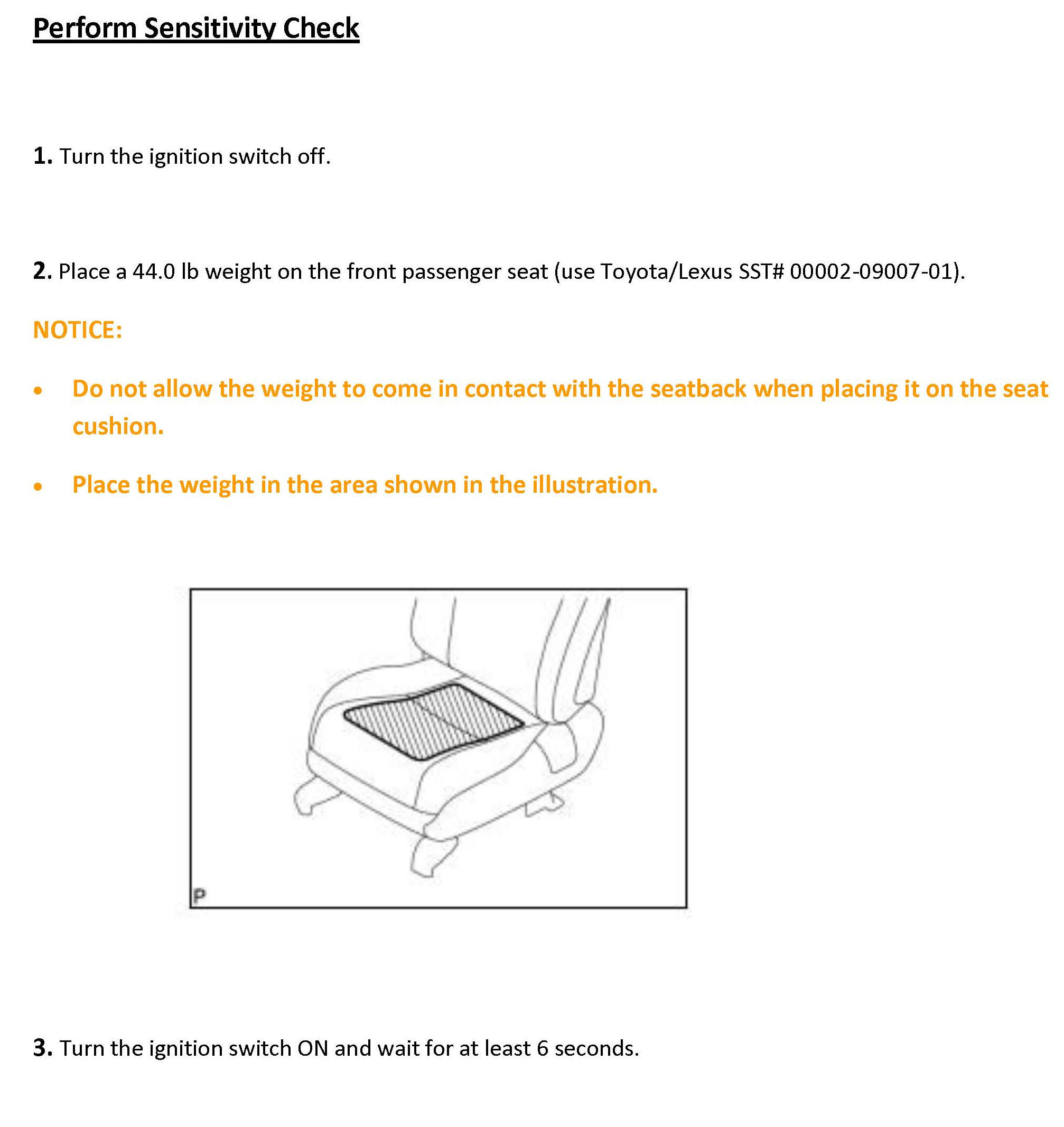 Perform Sensitivity Check

1. Turn the ignition switch off.

2. Place a 44.0 lb weight on the front passenger seat (use Toyota/Lexus SST# 00002-09007-01).

NOTICE:

• Do not allow the weight to come in contact with the seatback when placing it on the seat cushion.

• Place the weight in the area shown in the illustration.

P

3. Turn the ignition switch ON and wait for at least 6 seconds.