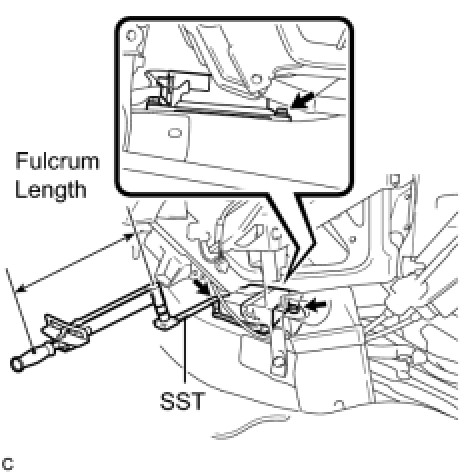 Fulcrum Length

SST

C