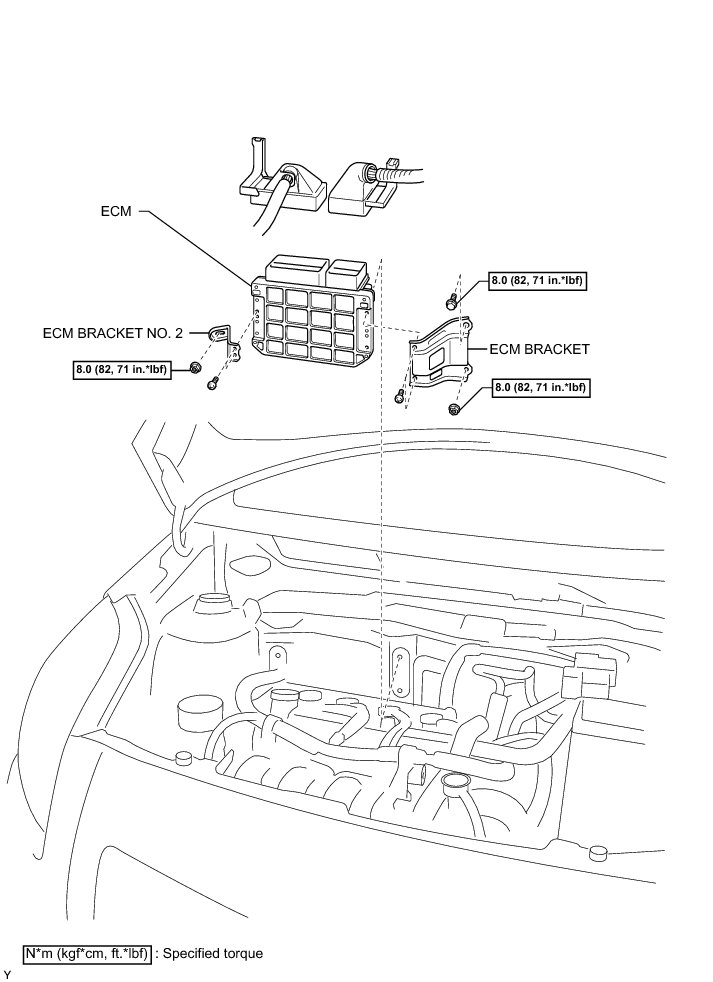 ECM

8.0 (82, 71 in.*lbf)

ECM BRACKET NO. 2

ECM BRACKET

8.0 (82, 71 in.*lbf)

8.0 (82, 71 in.*lbf)

N*m (kgf*cm, ft.*lbf) : Specified torque

Y