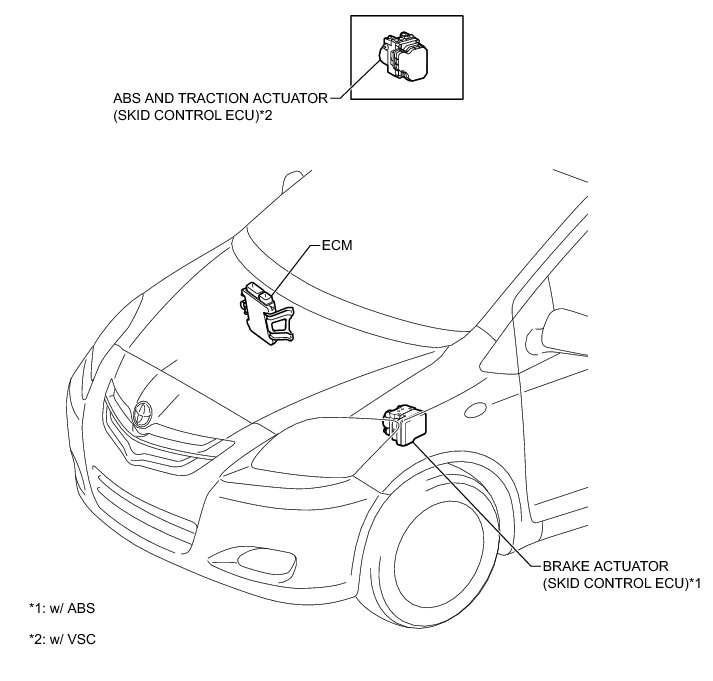 ABS AND TRACTION ACTUATOR
(SKID CONTROL ECU)*2

ECM

BRAKE ACTUATOR
(SKID CONTROL ECU)*1

*1: w/ ABS

*2: w/ VSC