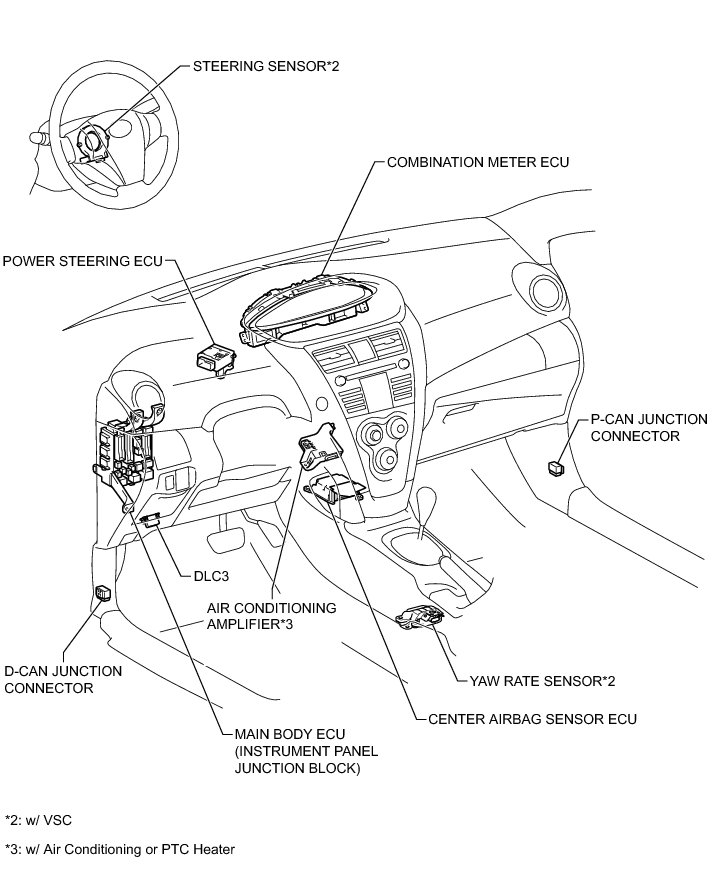 STEERING SENSOR*2

COMBINATION METER ECU

POWER STEERING ECU

P-CAN JUNCTION CONNECTOR

DLC3

AIR CONDITIONING AMPLIFIER*3

D-CAN JUNCTION CONNECTOR

YAW RATE SENSOR*2

CENTER AIRBAG SENSOR ECU

MAIN BODY ECU (INSTRUMENT PANEL JUNCTION BLOCK)

*2: w/ VSC

*3: w/ Air Conditioning or PTC Heater