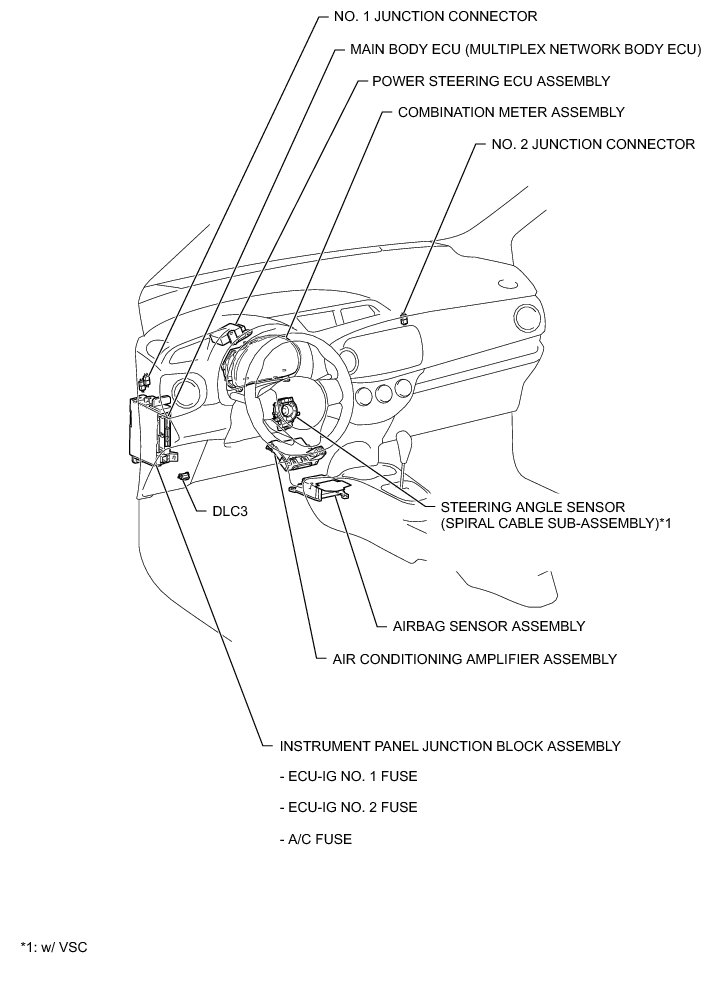 NO. 1 JUNCTION CONNECTOR

MAIN BODY ECU (MULTIPLEX NETWORK BODY ECU)

POWER STEERING ECU ASSEMBLY

COMBINATION METER ASSEMBLY

NO. 2 JUNCTION CONNECTOR

DLC3

STEERING ANGLE SENSOR (SPIRAL CABLE SUB-ASSEMBLY)*1

AIRBAG SENSOR ASSEMBLY

AIR CONDITIONING AMPLIFIER ASSEMBLY

INSTRUMENT PANEL JUNCTION BLOCK ASSEMBLY

- ECU-IG NO. 1 FUSE

- ECU-IG NO. 2 FUSE

- A/C FUSE

*1: w/ VSC