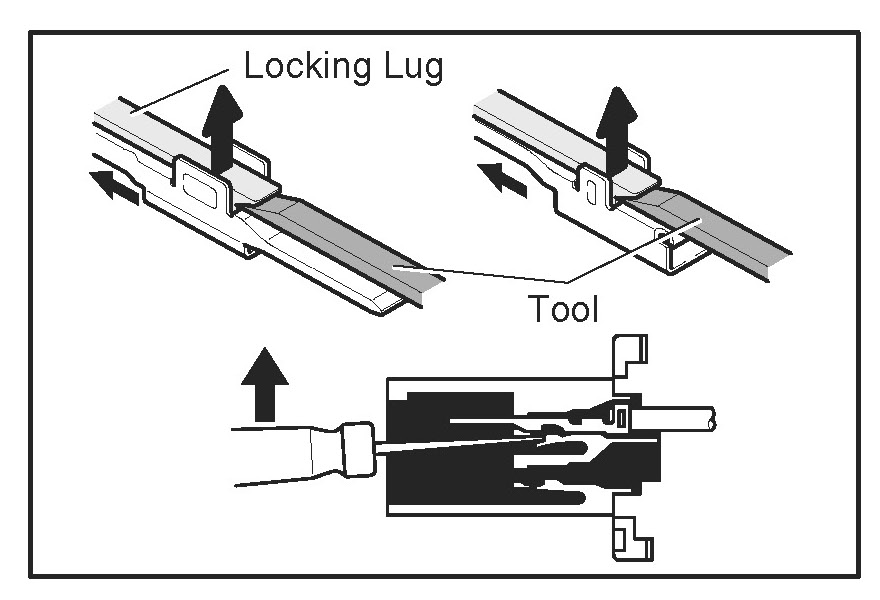 Locking Lug

Tool