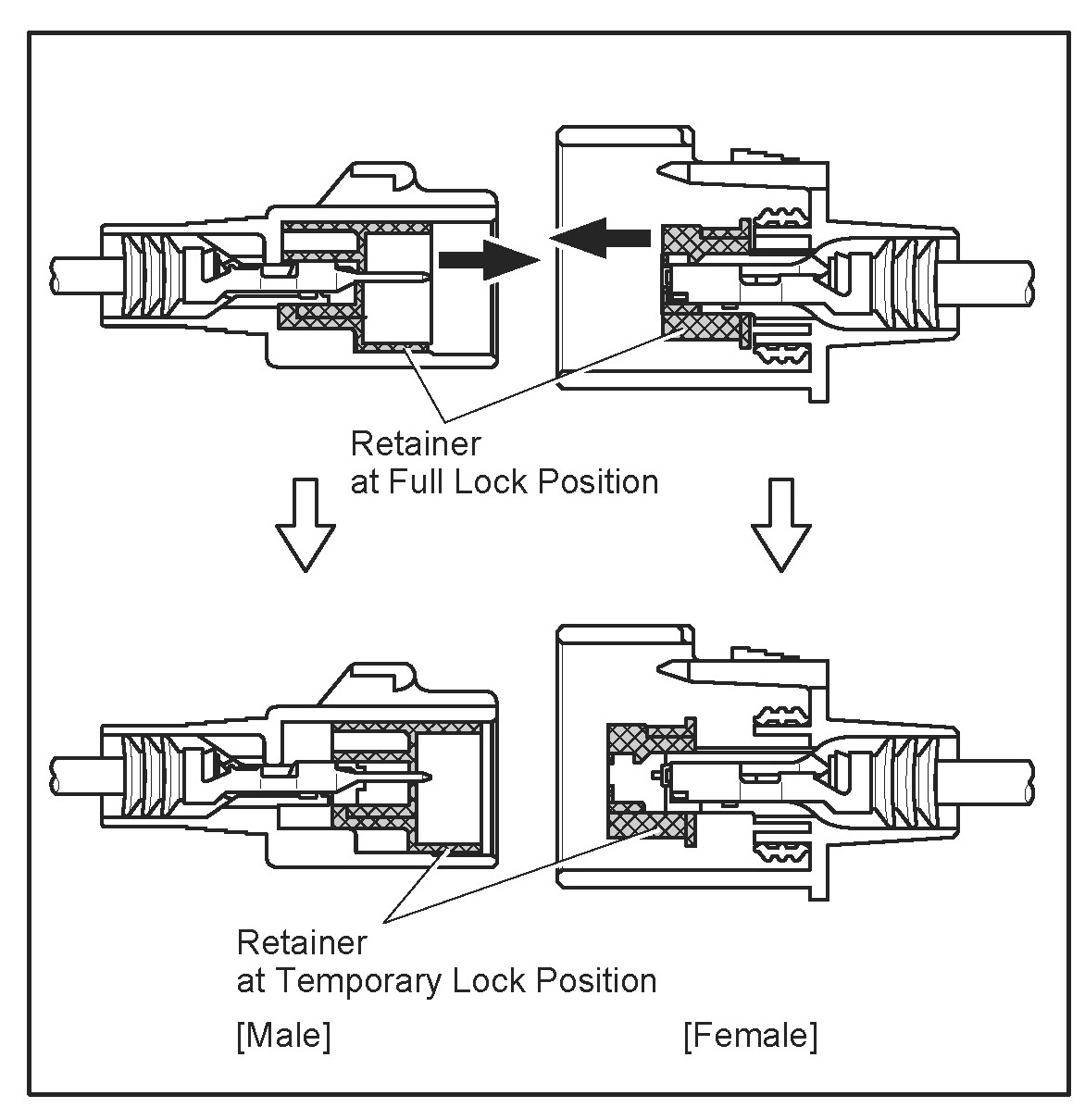 Retainer
at Full Lock Position

Retainer
at Temporary Lock Position

[Male]

[Female]