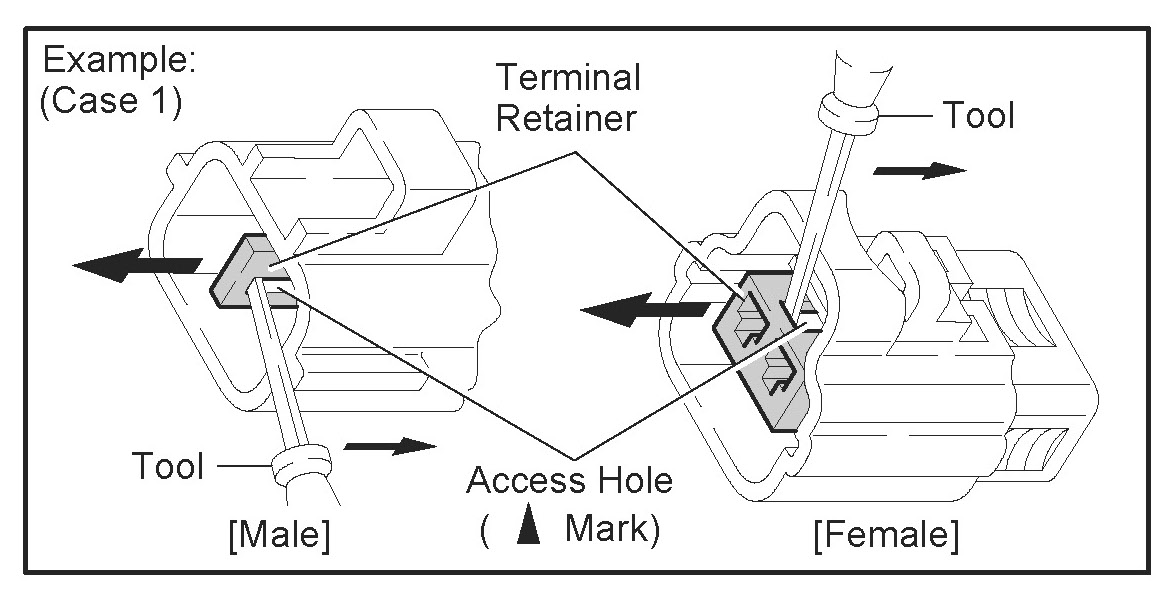 Example:
(Case 1)

Terminal Retainer

Tool

Tool

Access Hole
( ▲ Mark)

[Male]

[Female]