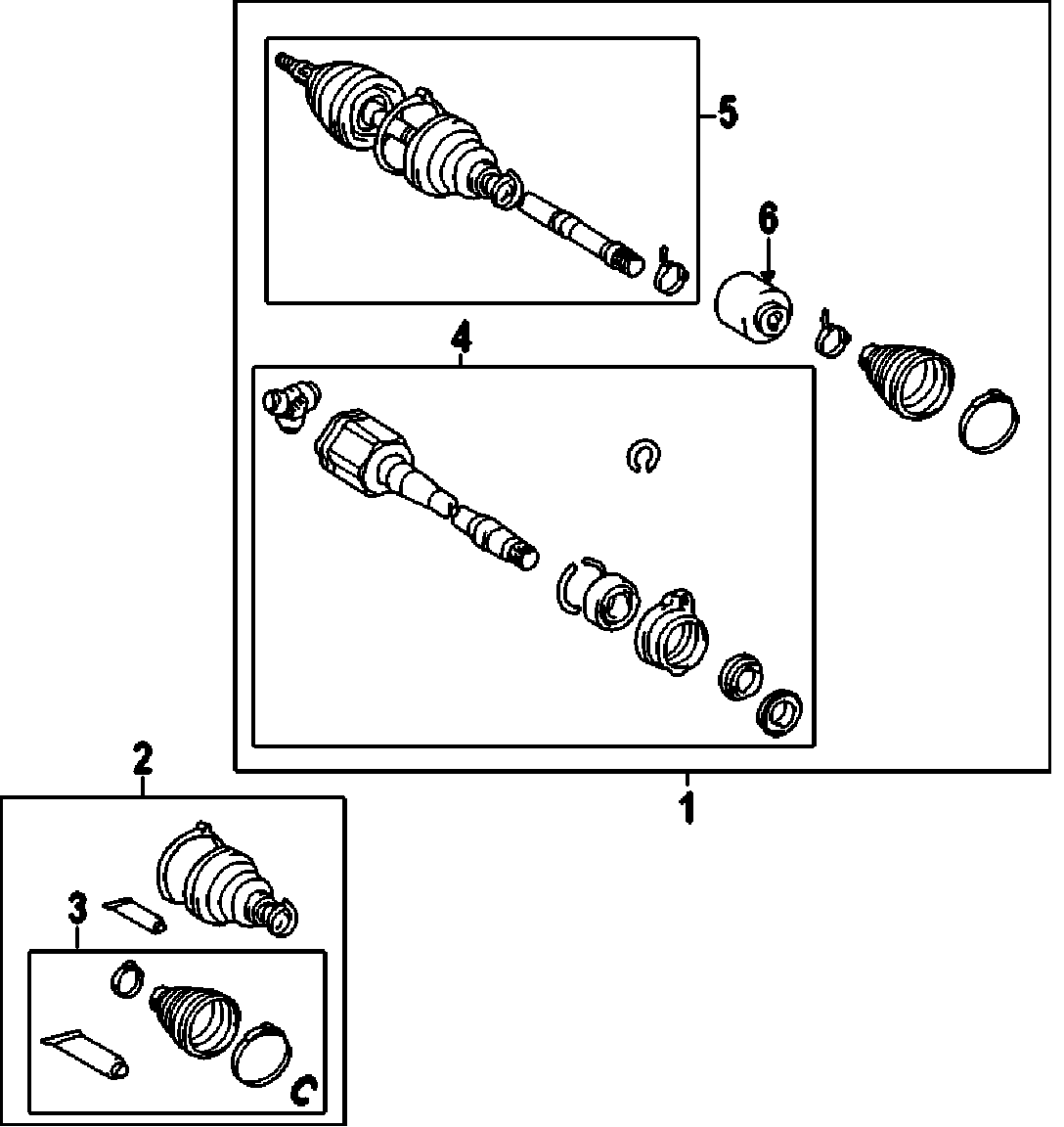 5

6

4

2

1

3