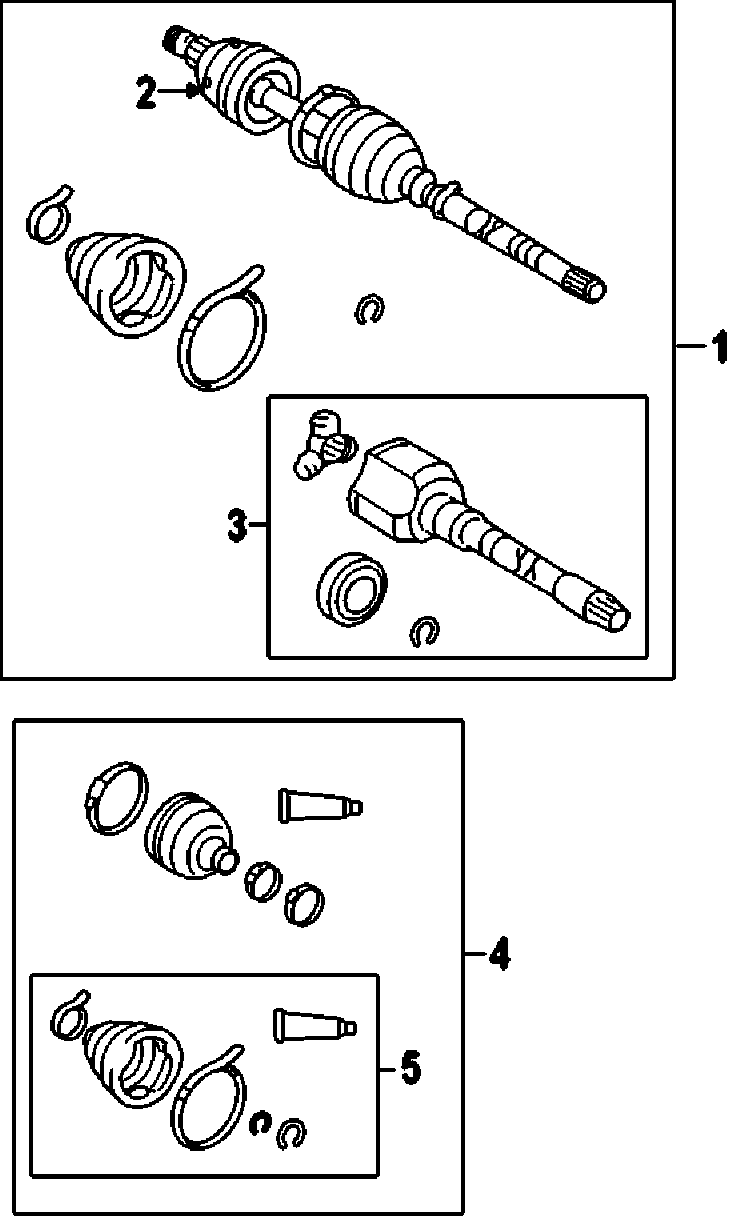 2
1
3
4
5