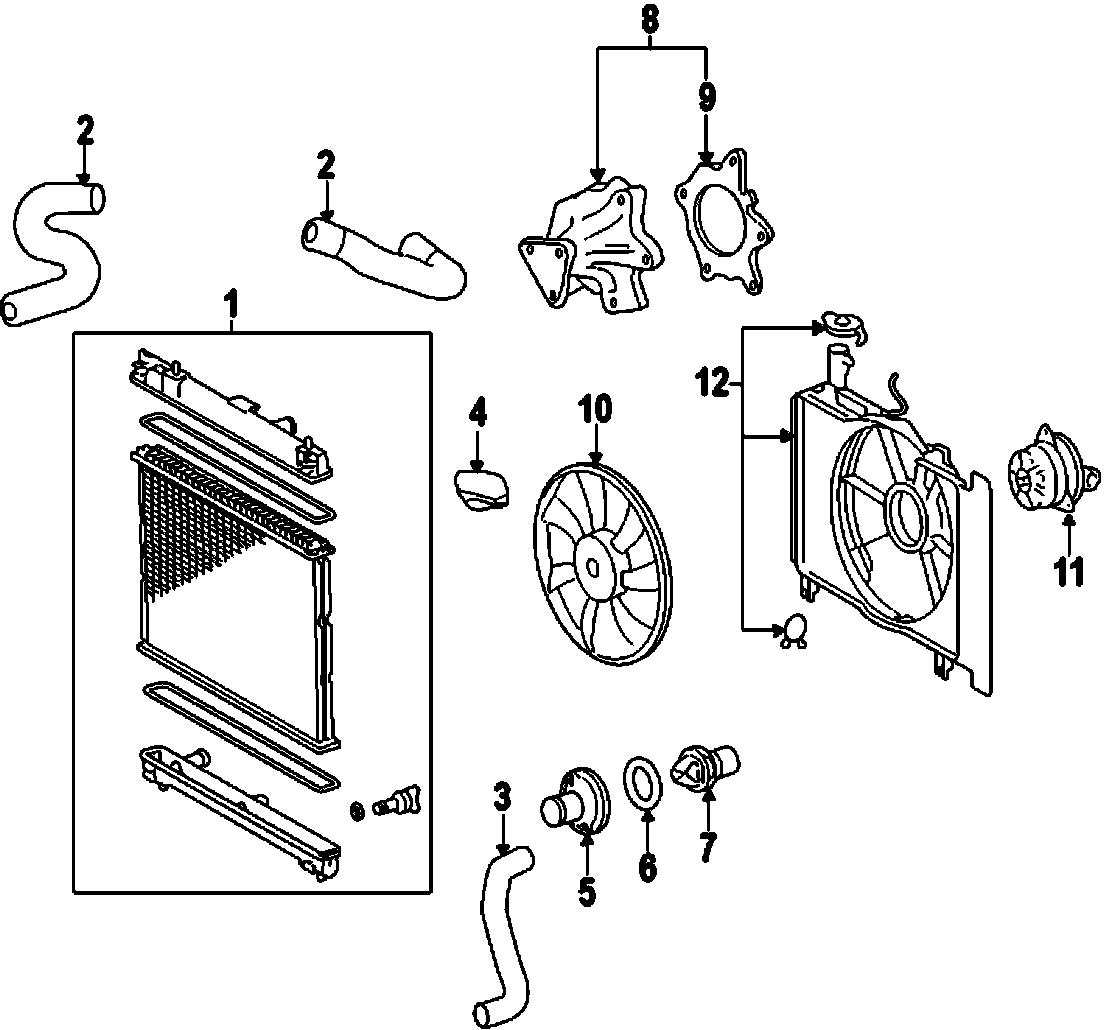 8
9
2
2
1
12
4
10
11
3
5
6
7