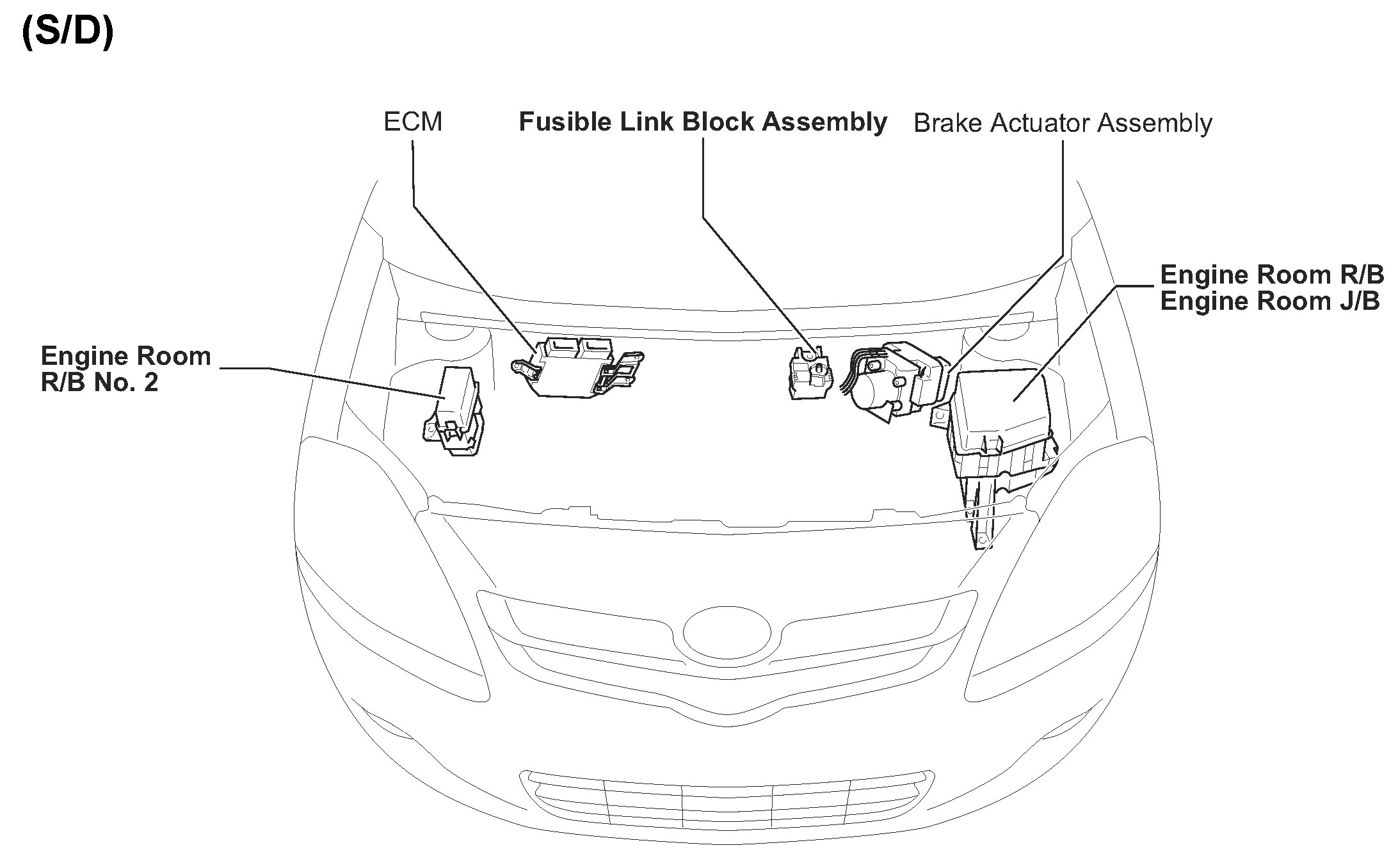 (S/D)

ECM

Fusible Link Block Assembly

Brake Actuator Assembly

Engine Room R/B
Engine Room J/B

Engine Room
R/B No. 2