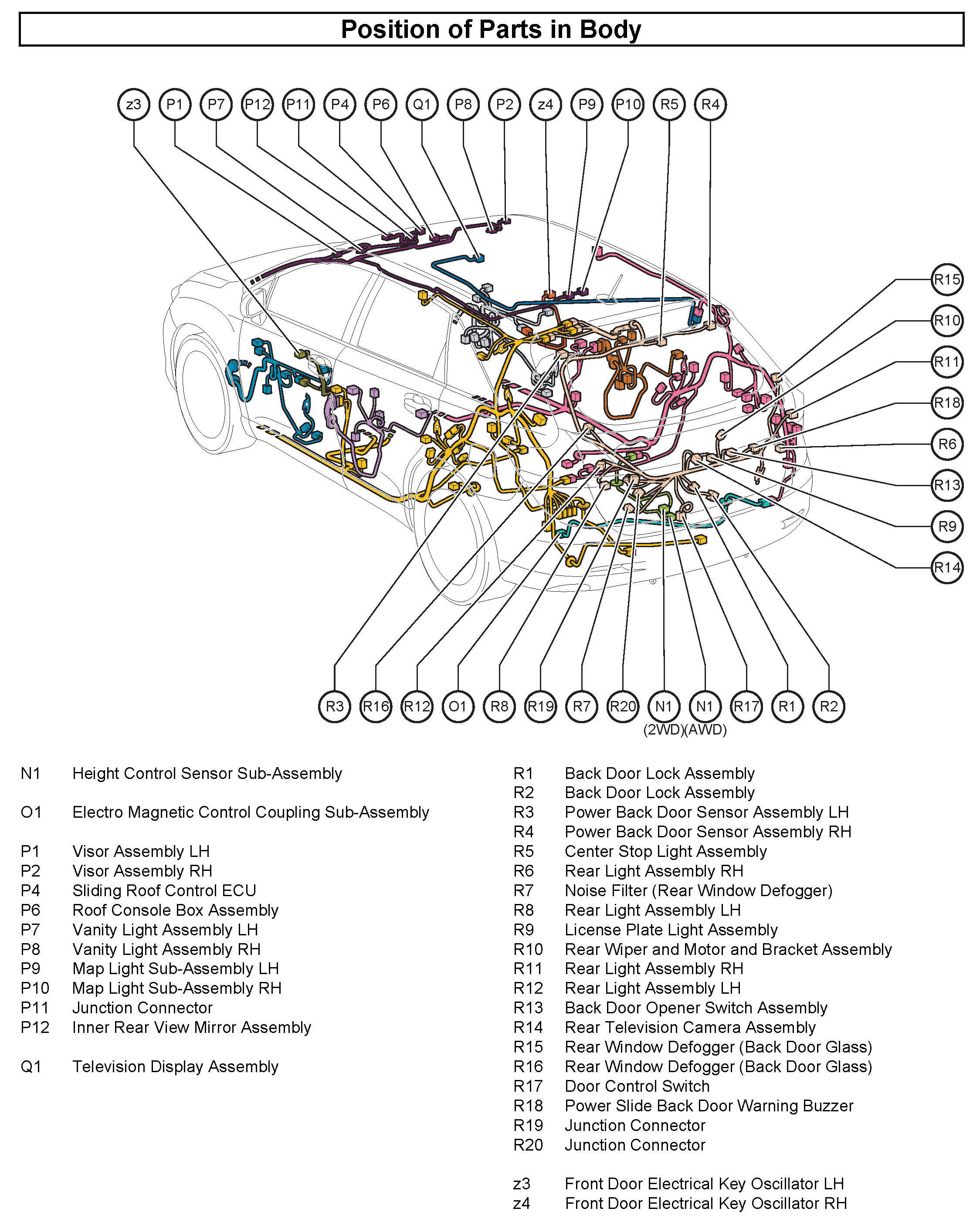 Position of Parts in Body

z3 P1 P7 P12 P11 P4 P6 Q1 P8 P2 z4 P9 P10 R5 R4

R15
R10
R11
R18
R6
R13
R9
R14

R3 R16 R12 O1 R8 R19 R7 R20 N1 N1 R17 R1 R2
(2WD)(AWD)

N1 Height Control Sensor Sub-Assembly

O1 Electro Magnetic Control Coupling Sub-Assembly

P1 Visor Assembly LH
P2 Visor Assembly RH
P4 Sliding Roof Control ECU
P6 Roof Console Box Assembly
P7 Vanity Light Assembly LH
P8 Vanity Light Assembly RH
P9 Map Light Sub-Assembly LH
P10 Map Light Sub-Assembly RH
P11 Junction Connector
P12 Inner Rear View Mirror Assembly

Q1 Television Display Assembly

R1 Back Door Lock Assembly
R2 Back Door Lock Assembly
R3 Power Back Door Sensor Assembly LH
R4 Power Back Door Sensor Assembly RH
R5 Center Stop Light Assembly
R6 Rear Light Assembly RH
R7 Noise Filter (Rear Window Defogger)
R8 Rear Light Assembly LH
R9 License Plate Light Assembly
R10 Rear Wiper and Motor and Bracket Assembly
R11 Rear Light Assembly RH
R12 Rear Light Assembly LH
R13 Back Door Opener Switch Assembly
R14 Rear Television Camera Assembly
R15 Rear Window Defogger (Back Door Glass)
R16 Rear Window Defogger (Back Door Glass)
R17 Door Control Switch
R18 Power Slide Back Door Warning Buzzer
R19 Junction Connector
R20 Junction Connector

z3 Front Door Electrical Key Oscillator LH
z4 Front Door Electrical Key Oscillator RH