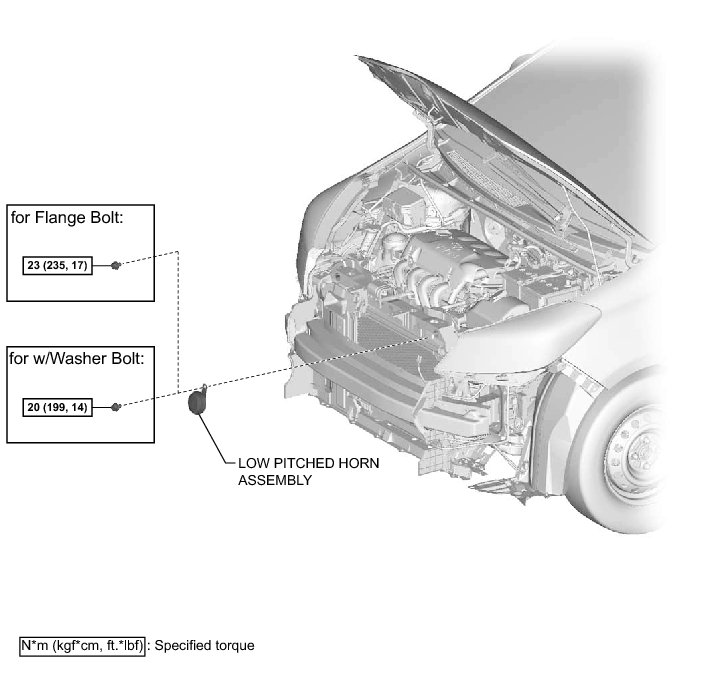 for Flange Bolt:

23 (235, 17)

for w/Washer Bolt:

20 (199, 14)

LOW PITCHED HORN ASSEMBLY

N*m (kgf*cm, ft.*lbf) : Specified torque