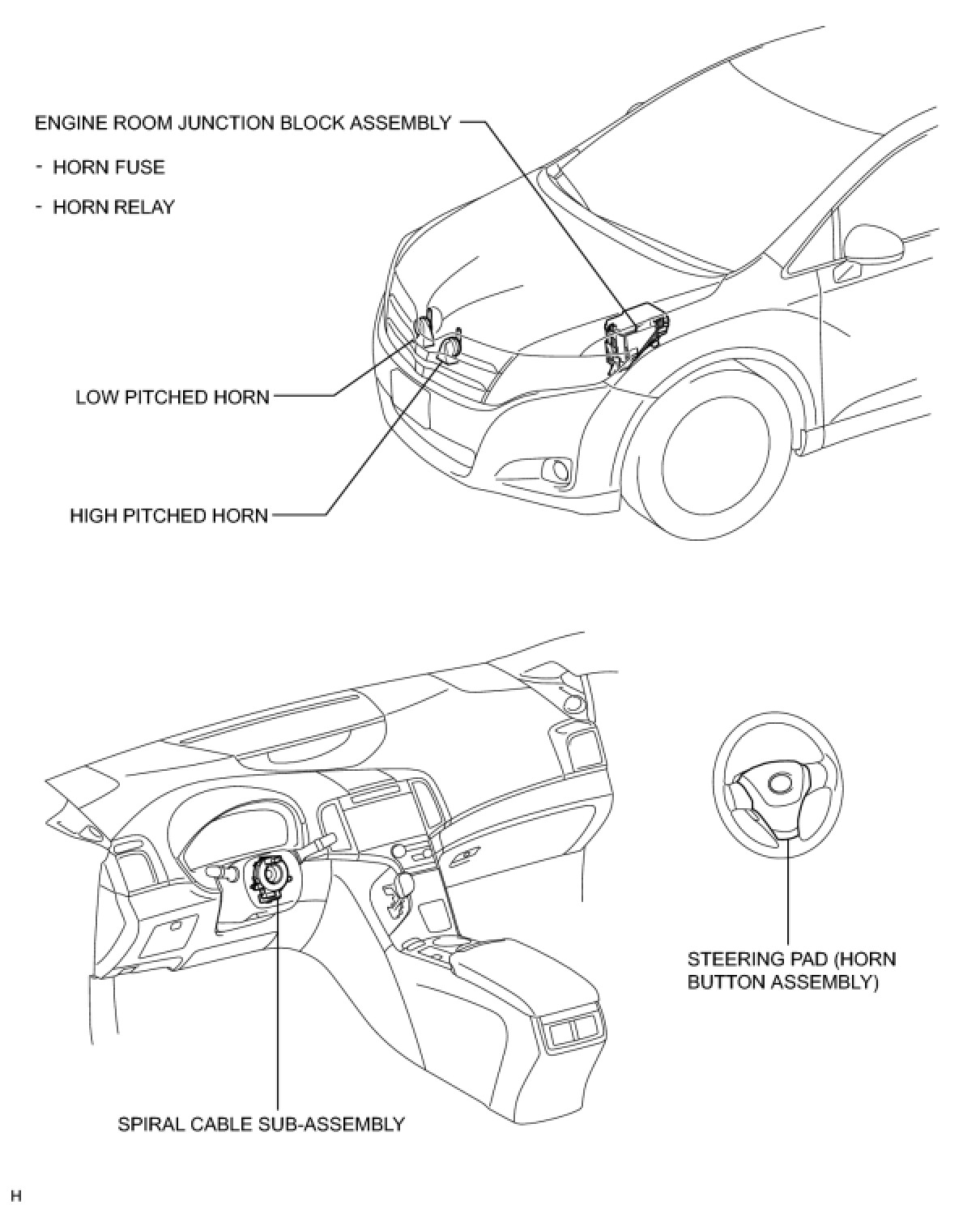 ENGINE ROOM JUNCTION BLOCK ASSEMBLY

- HORN FUSE

- HORN RELAY

LOW PITCHED HORN

HIGH PITCHED HORN

STEERING PAD (HORN BUTTON ASSEMBLY)

SPIRAL CABLE SUB-ASSEMBLY

H