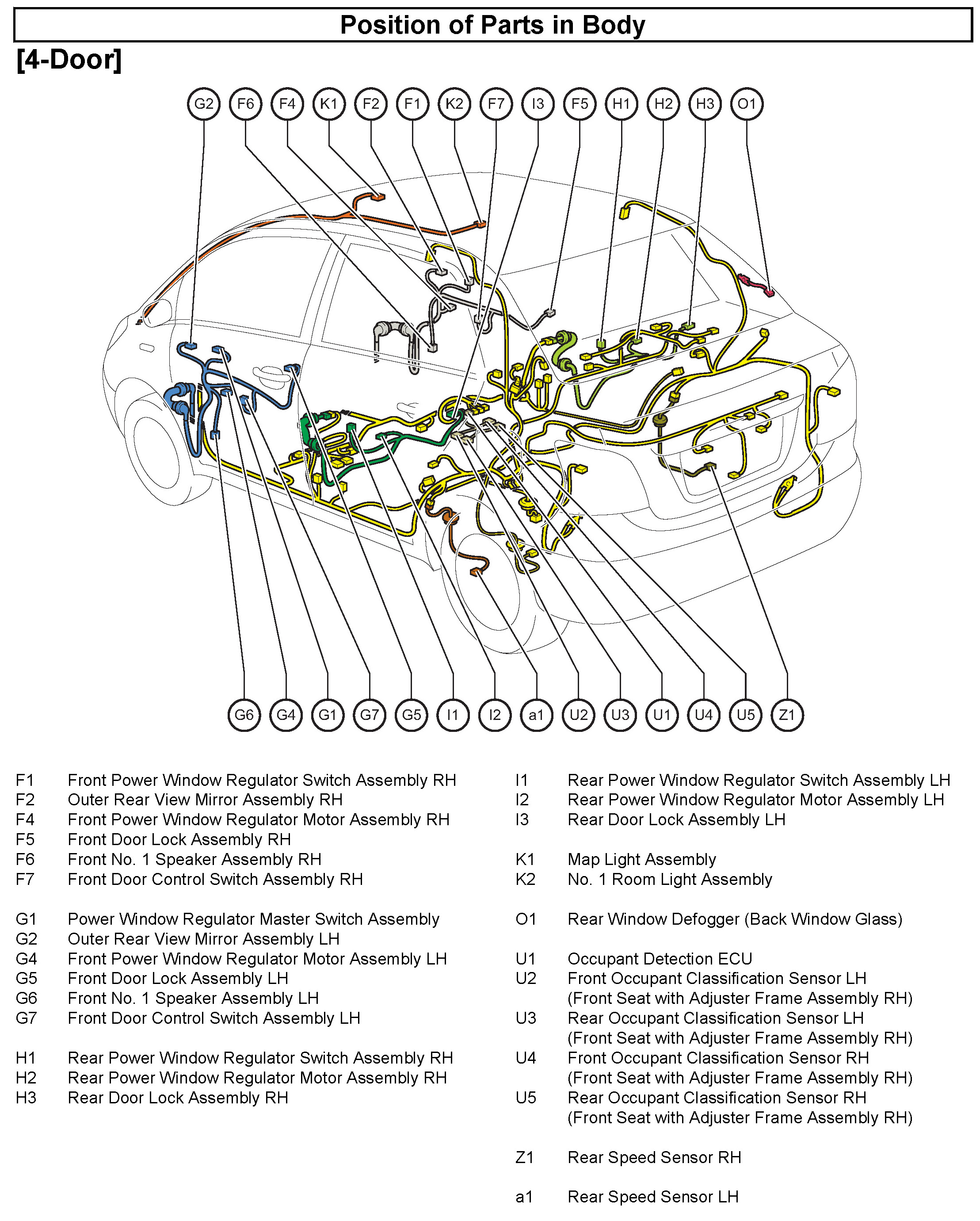 Position of Parts in Body

[4-Door]

G2 F6 F4 K1 F2 F1 K2 F7 I3 F5 H1 H2 H3 O1

G6 G4 G1 G7 G5 I1 I2 a1 U2 U3 U1 U4 U5 Z1

F1 Front Power Window Regulator Switch Assembly RH
F2 Outer Rear View Mirror Assembly RH
F4 Front Power Window Regulator Motor Assembly RH
F5 Front Door Lock Assembly RH
F6 Front No. 1 Speaker Assembly RH
F7 Front Door Control Switch Assembly RH

G1 Power Window Regulator Master Switch Assembly
G2 Outer Rear View Mirror Assembly LH
G4 Front Power Window Regulator Motor Assembly LH
G5 Front Door Lock Assembly LH
G6 Front No. 1 Speaker Assembly LH
G7 Front Door Control Switch Assembly LH

H1 Rear Power Window Regulator Switch Assembly RH
H2 Rear Power Window Regulator Motor Assembly RH
H3 Rear Door Lock Assembly RH

I1 Rear Power Window Regulator Switch Assembly LH
I2 Rear Power Window Regulator Motor Assembly LH
I3 Rear Door Lock Assembly LH

K1 Map Light Assembly
K2 No. 1 Room Light Assembly

O1 Rear Window Defogger (Back Window Glass)

U1 Occupant Detection ECU
U2 Front Occupant Classification Sensor LH (Front Seat with Adjuster Frame Assembly RH)
U3 Rear Occupant Classification Sensor LH (Front Seat with Adjuster Frame Assembly RH)
U4 Front Occupant Classification Sensor RH (Front Seat with Adjuster Frame Assembly RH)
U5 Rear Occupant Classification Sensor RH (Front Seat with Adjuster Frame Assembly RH)

Z1 Rear Speed Sensor RH

a1 Rear Speed Sensor LH