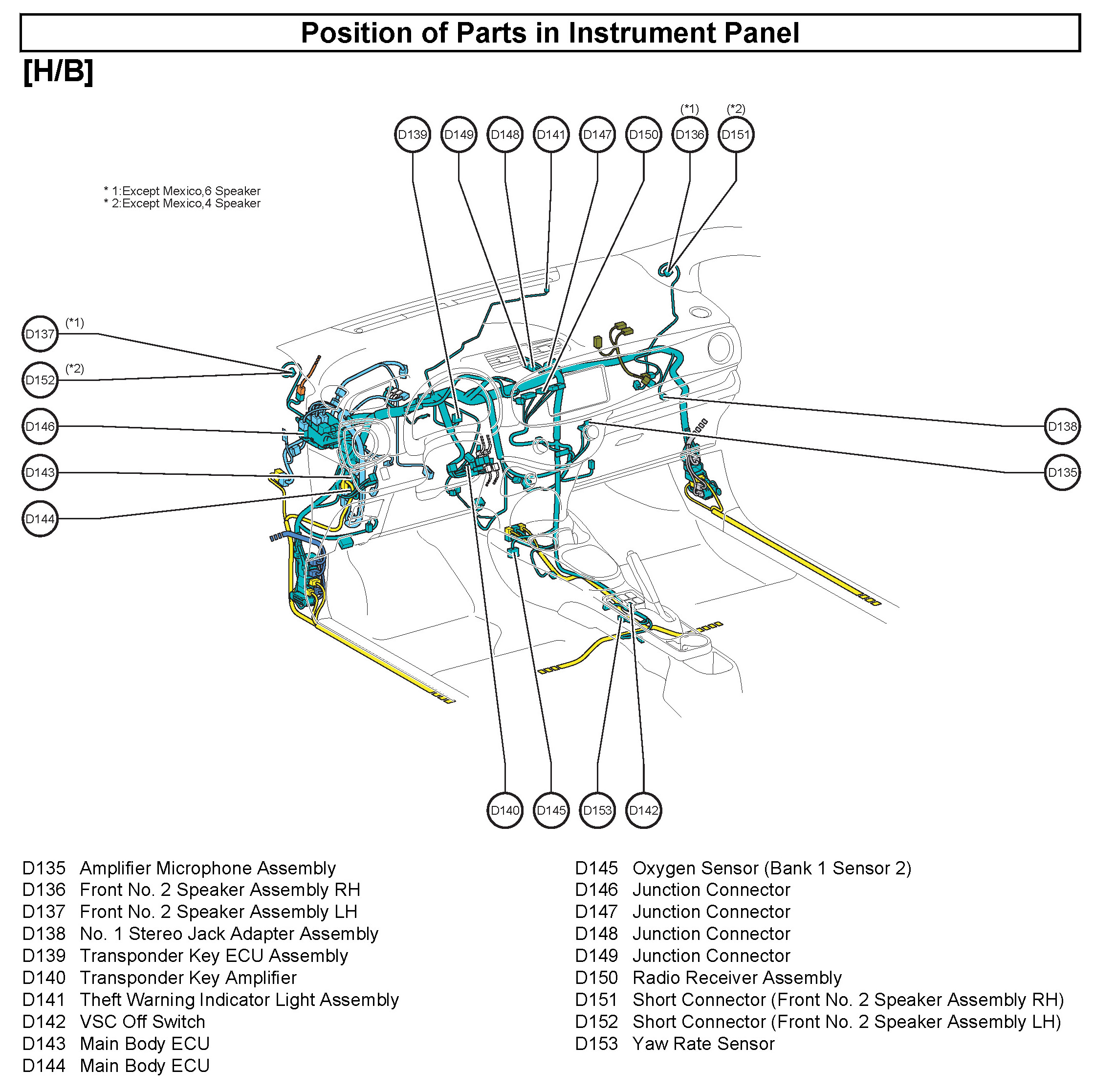 Position of Parts in Instrument Panel

[H/B]

(*1) (*2)
D139 D149 D148 D141 D147 D150 D136 D151

* 1:Except Mexico,6 Speaker
* 2:Except Mexico,4 Speaker

D137 (*1)
D152 (*2)
D146
D143
D144

D138
D135

D140 D145 D153 D142

D135 Amplifier Microphone Assembly
D136 Front No. 2 Speaker Assembly RH
D137 Front No. 2 Speaker Assembly LH
D138 No. 1 Stereo Jack Adapter Assembly
D139 Transponder Key ECU Assembly
D140 Transponder Key Amplifier
D141 Theft Warning Indicator Light Assembly
D142 VSC Off Switch
D143 Main Body ECU
D144 Main Body ECU

D145 Oxygen Sensor (Bank 1 Sensor 2)
D146 Junction Connector
D147 Junction Connector
D148 Junction Connector
D149 Junction Connector
D150 Radio Receiver Assembly
D151 Short Connector (Front No. 2 Speaker Assembly RH)
D152 Short Connector (Front No. 2 Speaker Assembly LH)
D153 Yaw Rate Sensor