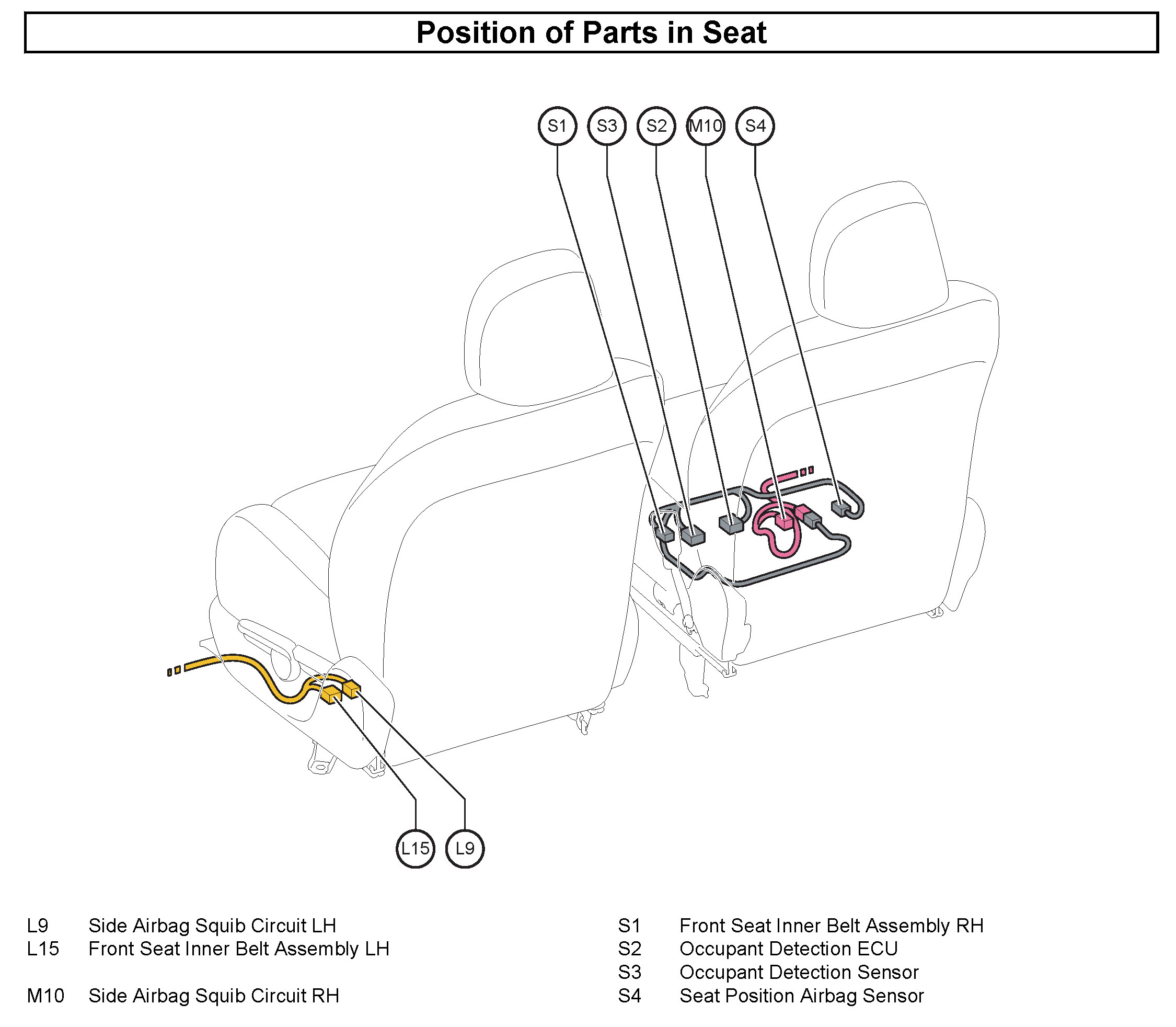 Position of Parts in Seat

S1 S3 S2 M10 S4

L15 L9

L9 Side Airbag Squib Circuit LH
L15 Front Seat Inner Belt Assembly LH

M10 Side Airbag Squib Circuit RH

S1 Front Seat Inner Belt Assembly RH
S2 Occupant Detection ECU
S3 Occupant Detection Sensor
S4 Seat Position Airbag Sensor