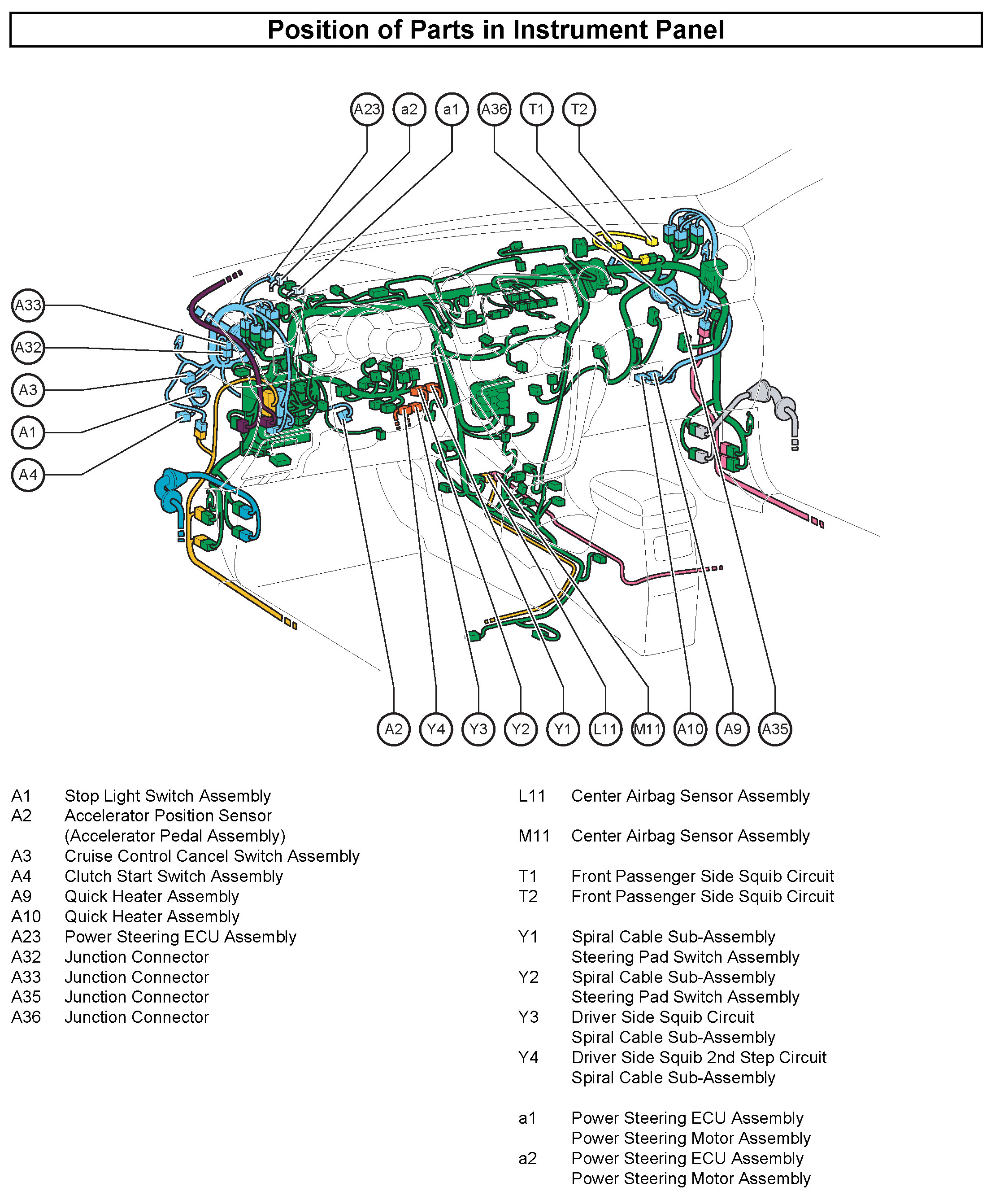 Position of Parts in Instrument Panel

A23 a2 a1 A36 T1 T2

A33
A32
A3
A1
A4

A2 Y4 Y3 Y2 Y1 L11 M11 A10 A9 A35

A1 Stop Light Switch Assembly
A2 Accelerator Position Sensor (Accelerator Pedal Assembly)
A3 Cruise Control Cancel Switch Assembly
A4 Clutch Start Switch Assembly
A9 Quick Heater Assembly
A10 Quick Heater Assembly
A23 Power Steering ECU Assembly
A32 Junction Connector
A33 Junction Connector
A35 Junction Connector
A36 Junction Connector

L11 Center Airbag Sensor Assembly

M11 Center Airbag Sensor Assembly

T1 Front Passenger Side Squib Circuit
T2 Front Passenger Side Squib Circuit

Y1 Spiral Cable Sub-Assembly
Steering Pad Switch Assembly
Y2 Spiral Cable Sub-Assembly
Steering Pad Switch Assembly
Y3 Driver Side Squib Circuit
Spiral Cable Sub-Assembly
Y4 Driver Side Squib 2nd Step Circuit
Spiral Cable Sub-Assembly

a1 Power Steering ECU Assembly
Power Steering Motor Assembly
a2 Power Steering ECU Assembly
Power Steering Motor Assembly