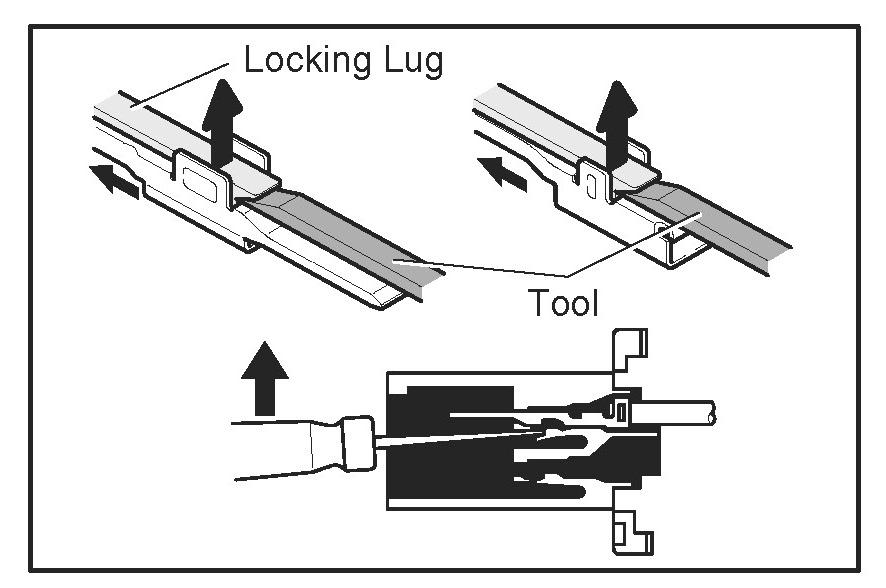 Locking Lug

Tool