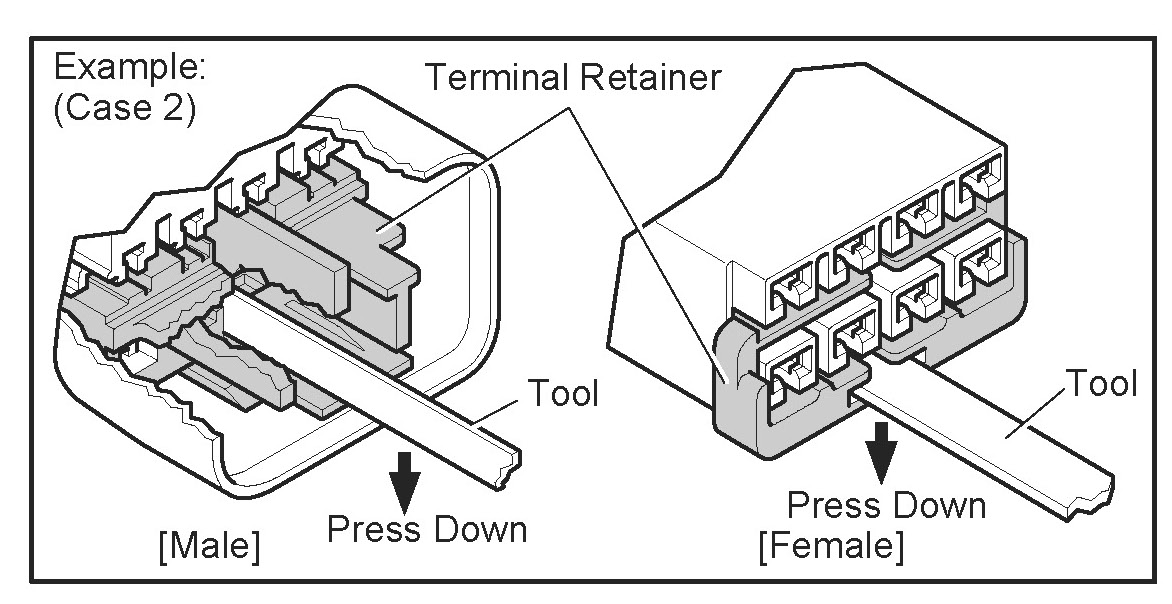 Example:
(Case 2)

Terminal Retainer

Tool

Press Down

[Male]

Tool

Press Down

[Female]