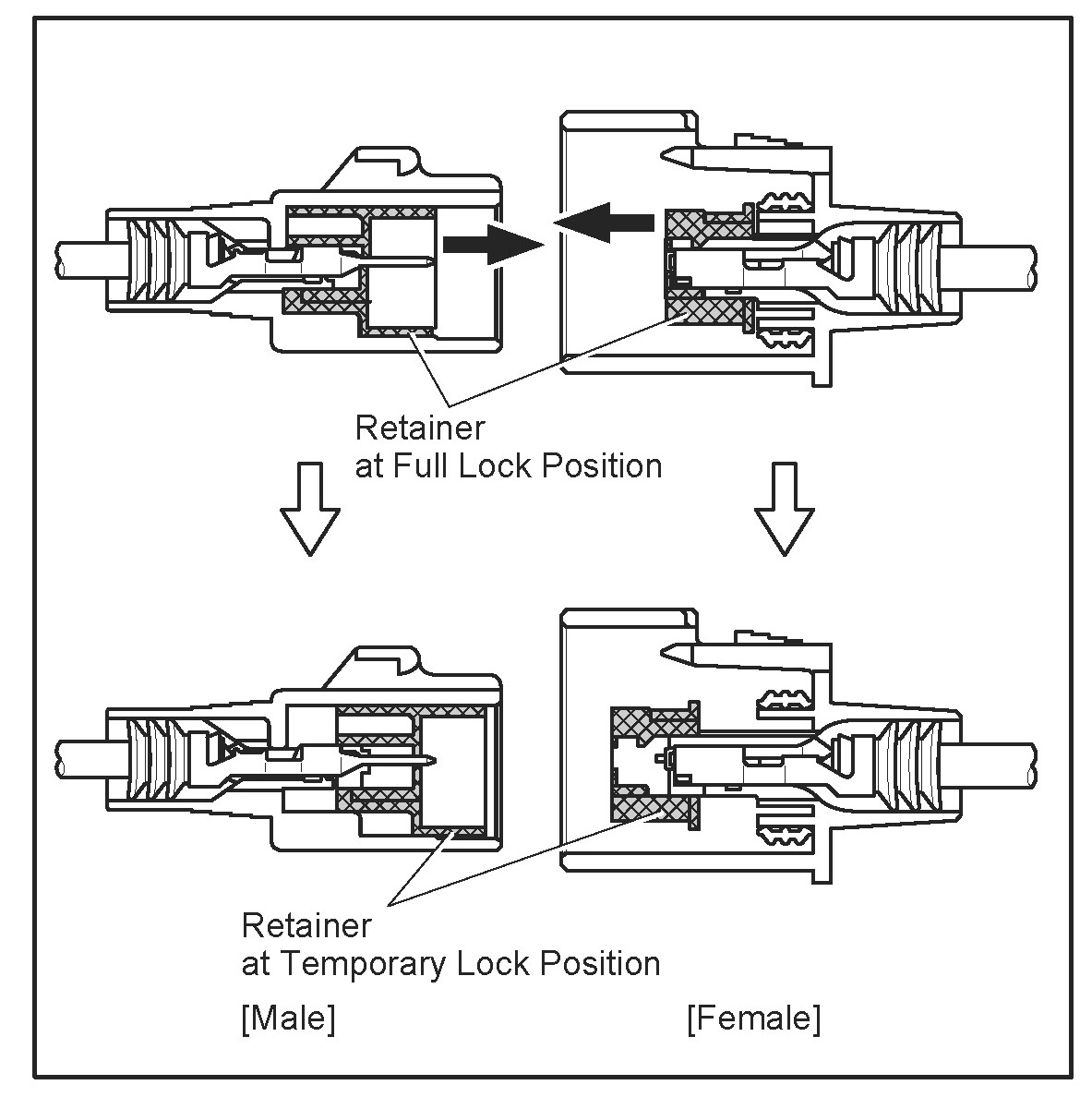 Retainer
at Full Lock Position

Retainer
at Temporary Lock Position

[Male]

[Female]