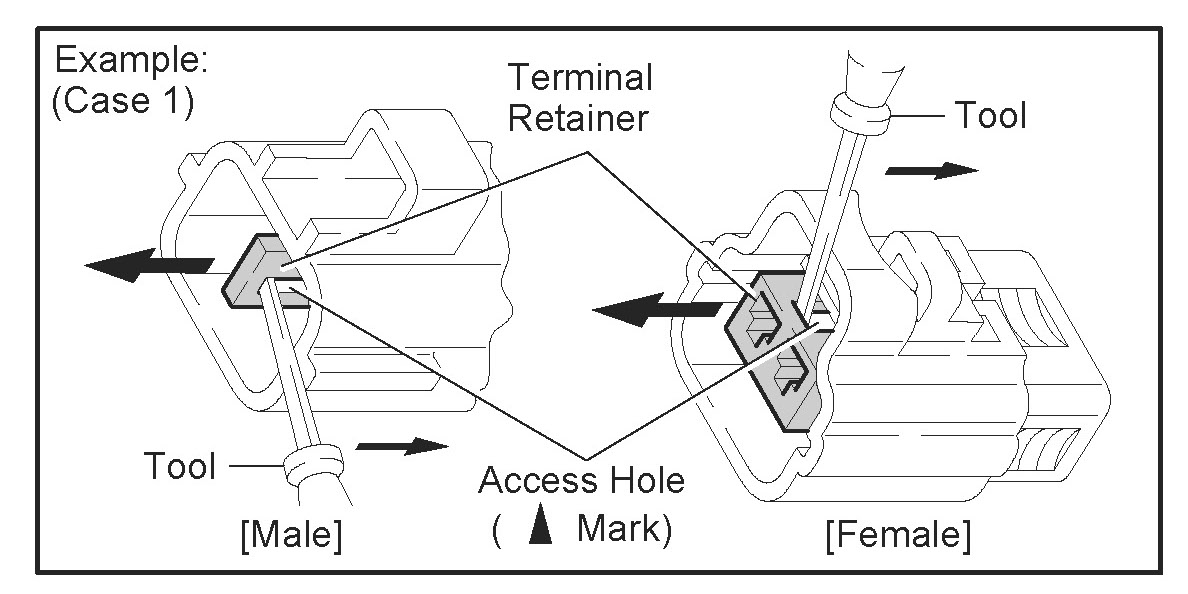 Example:
(Case 1)

Terminal
Retainer

Tool

Tool

Access Hole
( ▲ Mark)

[Male]

[Female]