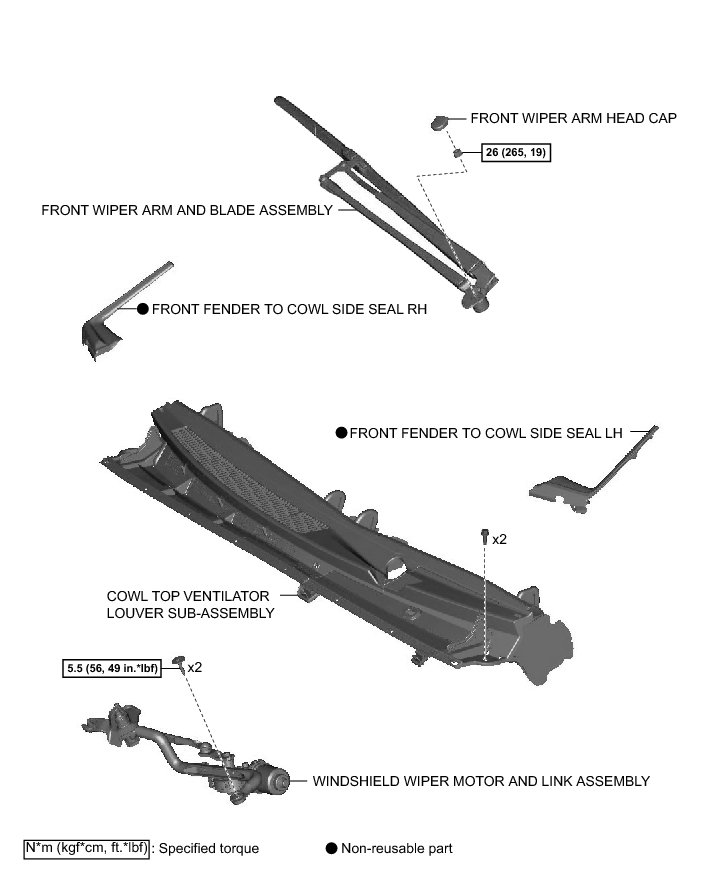 FRONT WIPER ARM HEAD CAP

26 (265, 19)

FRONT WIPER ARM AND BLADE ASSEMBLY

● FRONT FENDER TO COWL SIDE SEAL RH

● FRONT FENDER TO COWL SIDE SEAL LH

x2

COWL TOP VENTILATOR LOUVER SUB-ASSEMBLY

5.5 (56, 49 in.*lbf)

x2

WINDSHIELD WIPER MOTOR AND LINK ASSEMBLY

N*m (kgf*cm, ft.*lbf) : Specified torque

● Non-reusable part