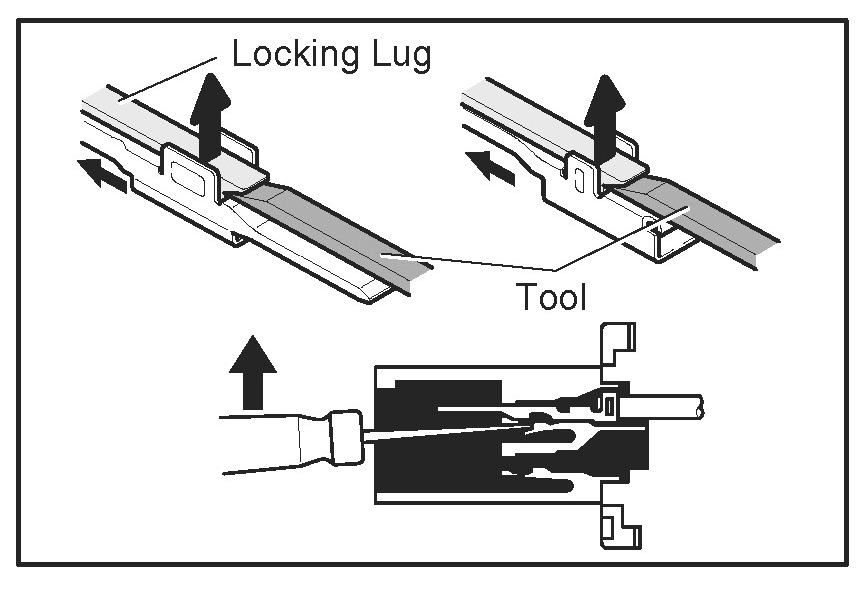 Locking Lug

Tool