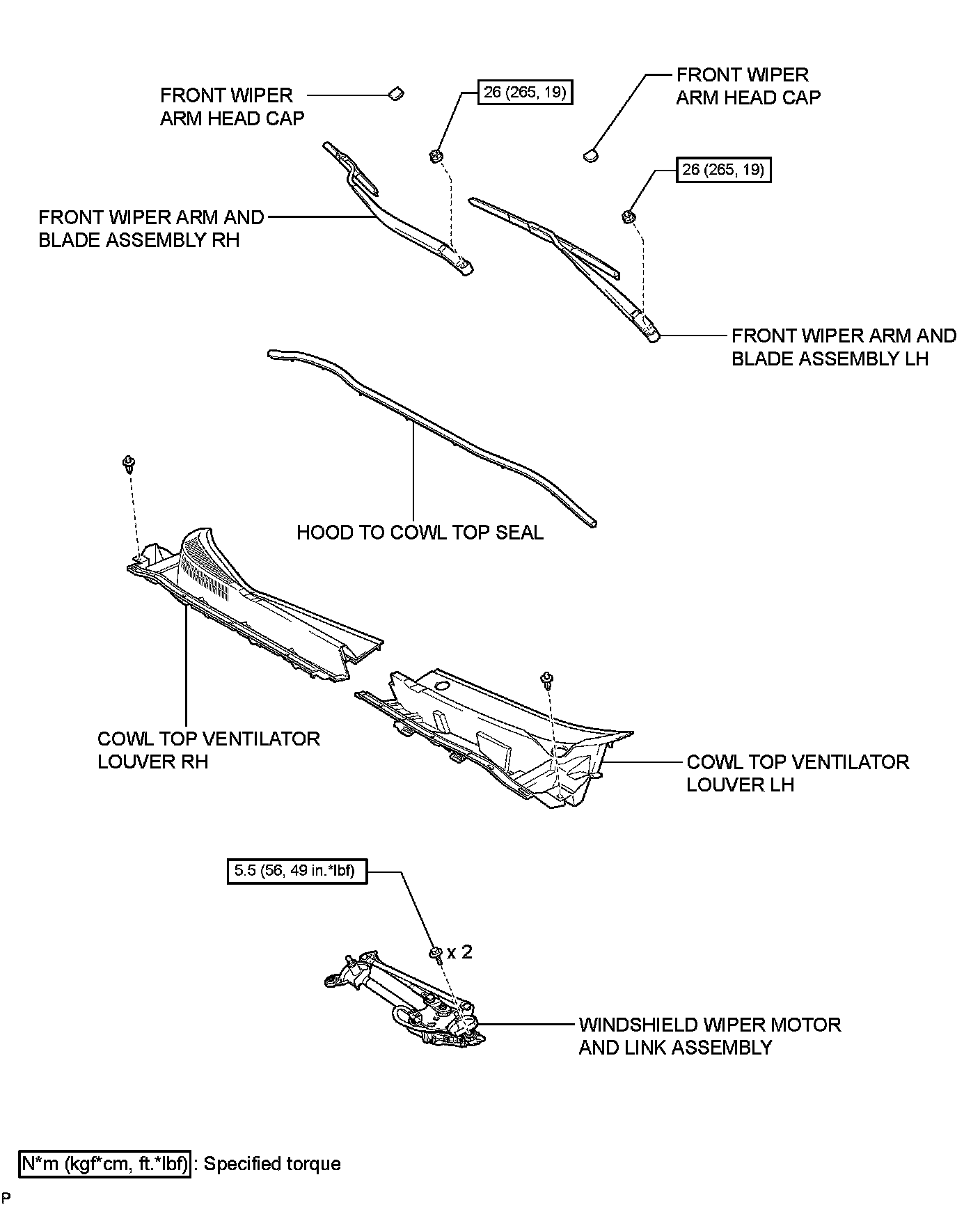 FRONT WIPER ARM HEAD CAP

26 (265, 19)

FRONT WIPER ARM HEAD CAP

26 (265, 19)

FRONT WIPER ARM AND BLADE ASSEMBLY RH

FRONT WIPER ARM AND BLADE ASSEMBLY LH

HOOD TO COWL TOP SEAL

COWL TOP VENTILATOR LOUVER RH

COWL TOP VENTILATOR LOUVER LH

5.5 (56, 49 in.*lbf)

x 2

WINDSHIELD WIPER MOTOR AND LINK ASSEMBLY

N*m (kgf*cm, ft.*lbf) : Specified torque

P