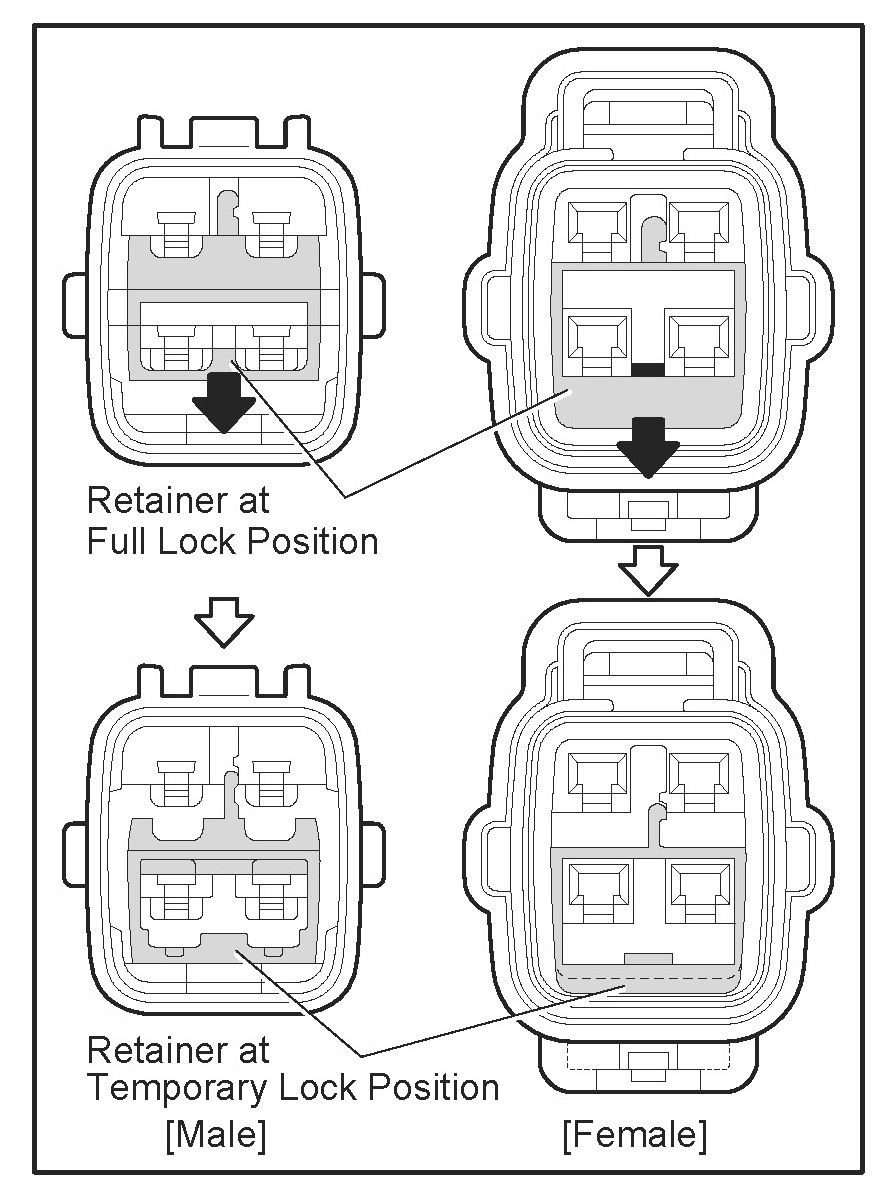 Retainer at
Full Lock Position

Retainer at
Temporary Lock Position

[Male]

[Female]