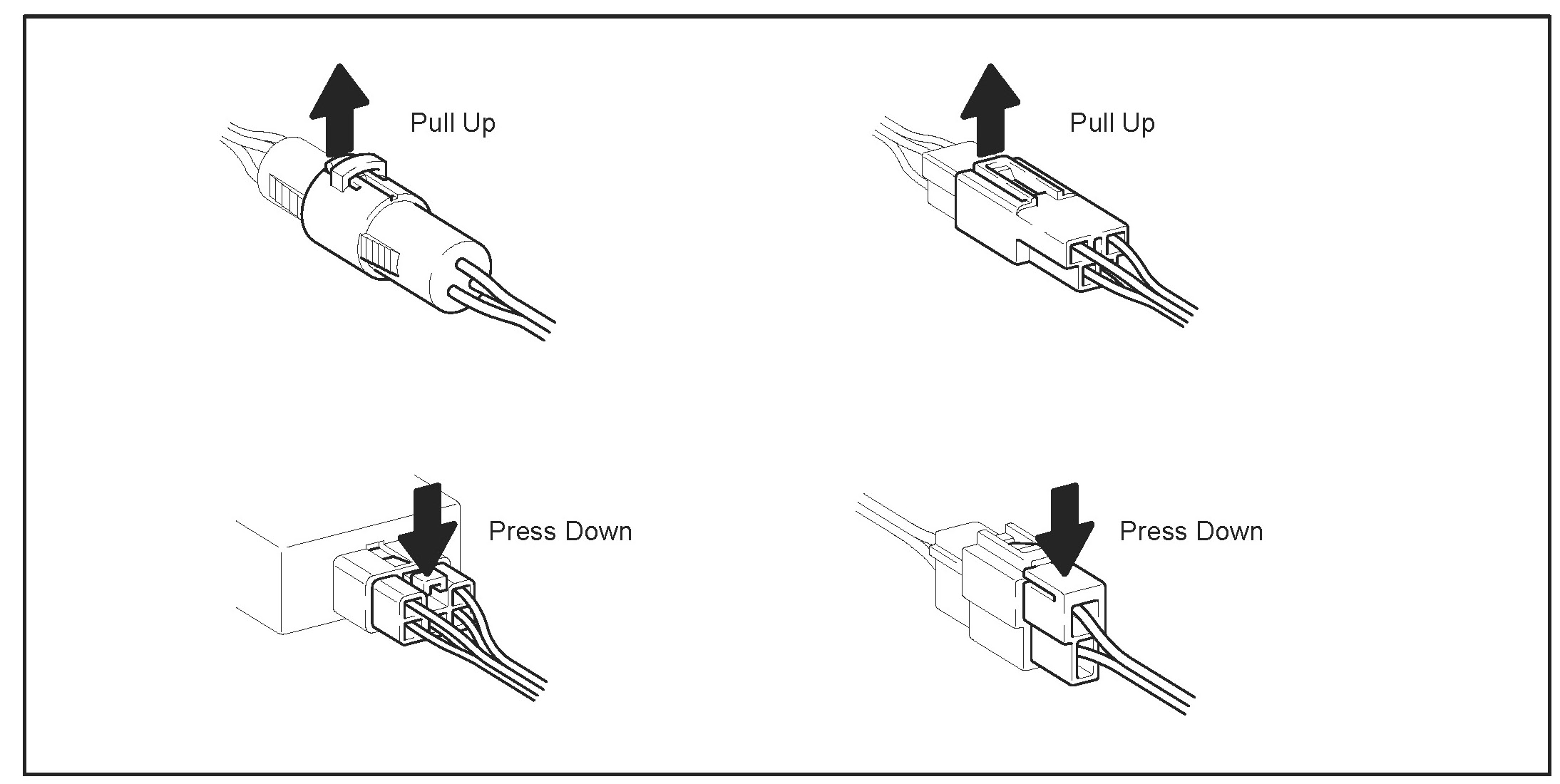 Pull Up

Pull Up

Press Down

Press Down