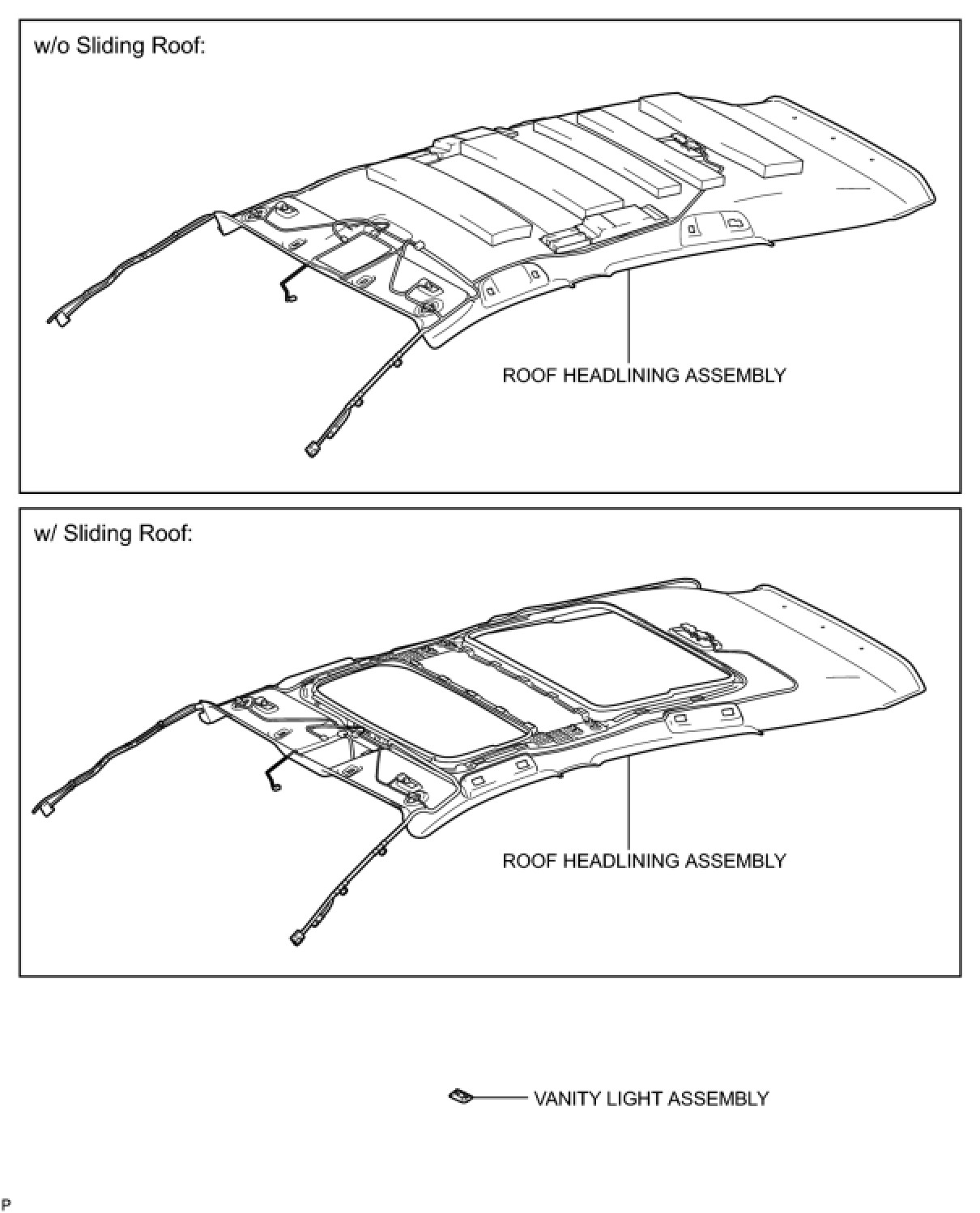 w/o Sliding Roof:

ROOF HEADLINING ASSEMBLY

w/ Sliding Roof:

ROOF HEADLINING ASSEMBLY

VANITY LIGHT ASSEMBLY

P