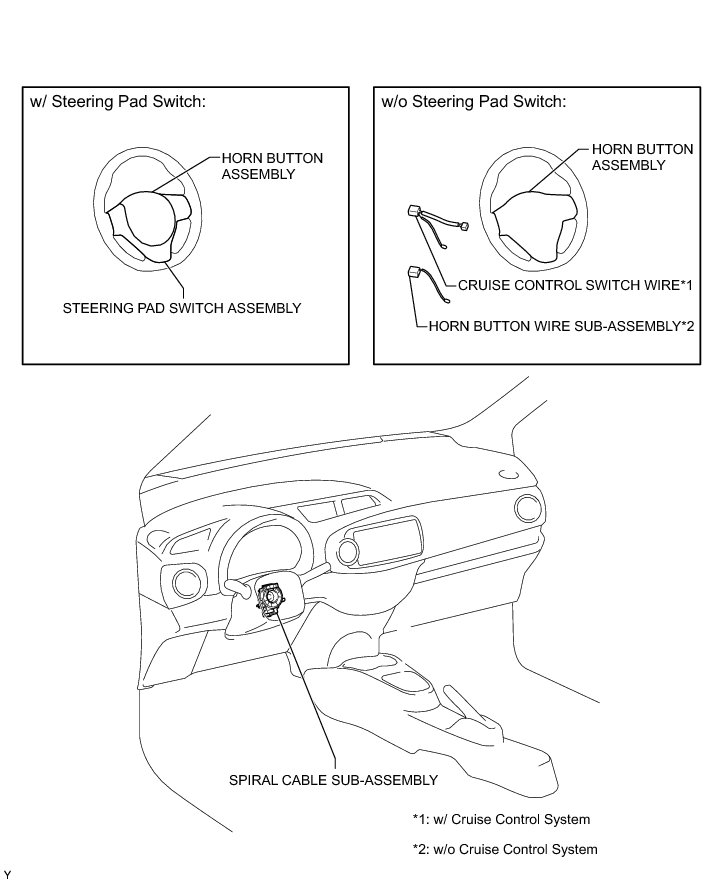 w/ Steering Pad Switch:

HORN BUTTON ASSEMBLY

STEERING PAD SWITCH ASSEMBLY

w/o Steering Pad Switch:

HORN BUTTON ASSEMBLY

CRUISE CONTROL SWITCH WIRE*1

HORN BUTTON WIRE SUB-ASSEMBLY*2

SPIRAL CABLE SUB-ASSEMBLY

*1: w/ Cruise Control System

*2: w/o Cruise Control System

Y