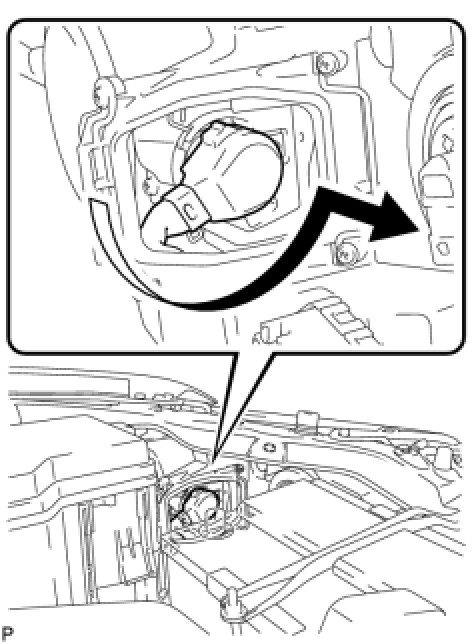 P