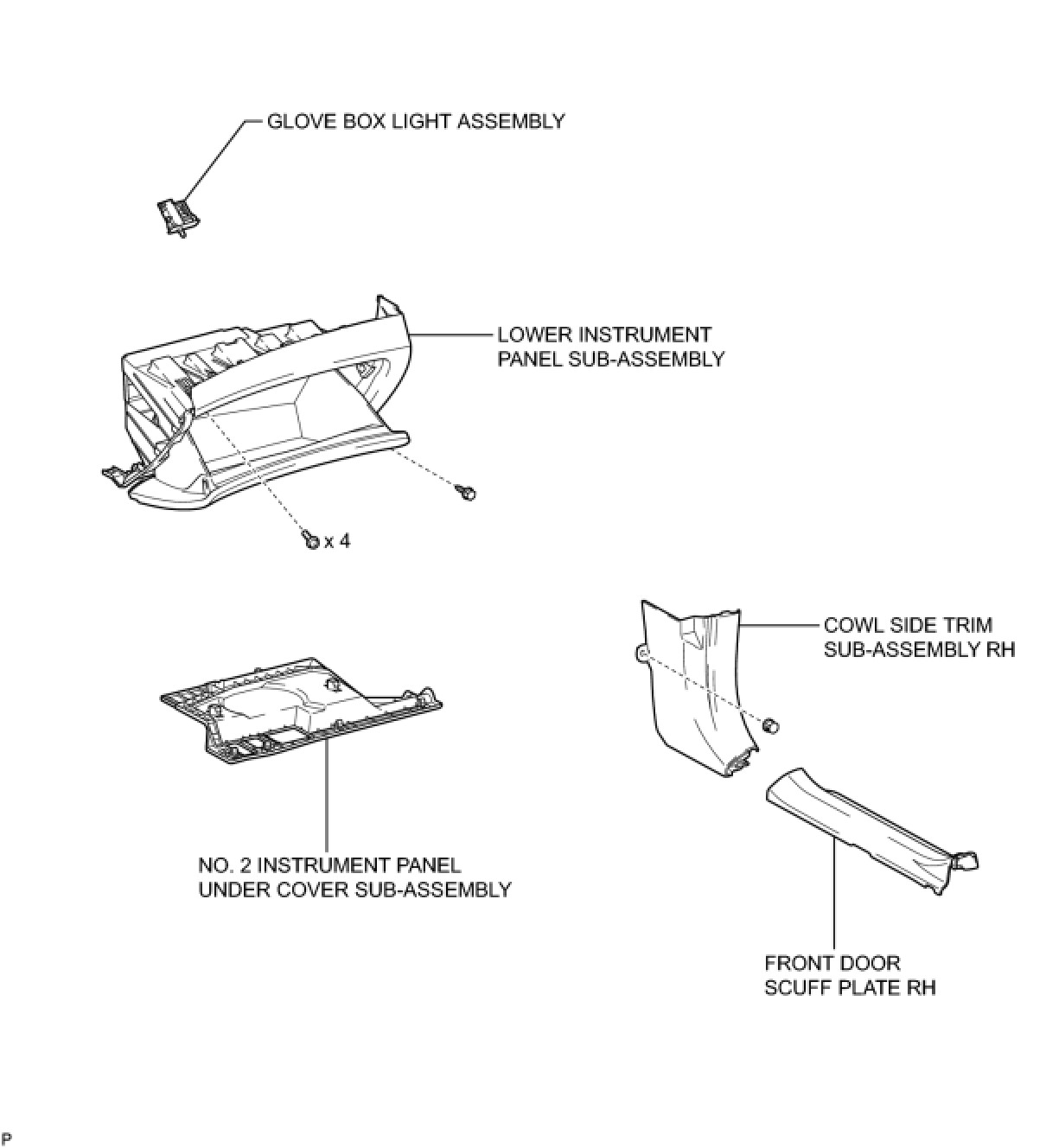 GLOVE BOX LIGHT ASSEMBLY

LOWER INSTRUMENT PANEL SUB-ASSEMBLY

x 4

COWL SIDE TRIM SUB-ASSEMBLY RH

NO. 2 INSTRUMENT PANEL UNDER COVER SUB-ASSEMBLY

FRONT DOOR SCUFF PLATE RH

P