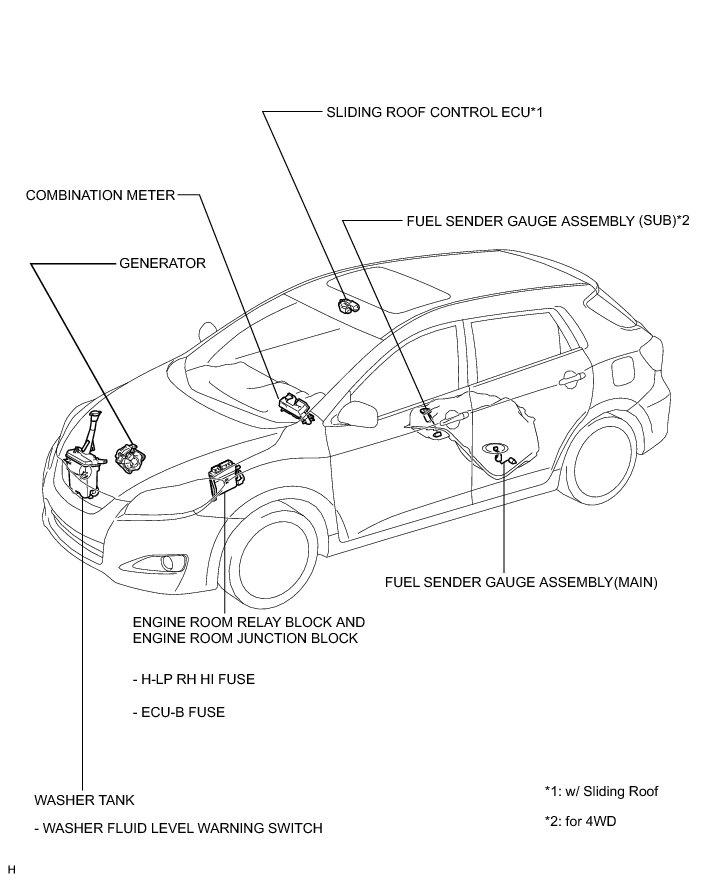 SLIDING ROOF CONTROL ECU*1

COMBINATION METER

FUEL SENDER GAUGE ASSEMBLY (SUB)*2

GENERATOR

FUEL SENDER GAUGE ASSEMBLY(MAIN)

ENGINE ROOM RELAY BLOCK AND ENGINE ROOM JUNCTION BLOCK

- H-LP RH HI FUSE

- ECU-B FUSE

WASHER TANK

- WASHER FLUID LEVEL WARNING SWITCH

*1: w/ Sliding Roof

*2: for 4WD

H