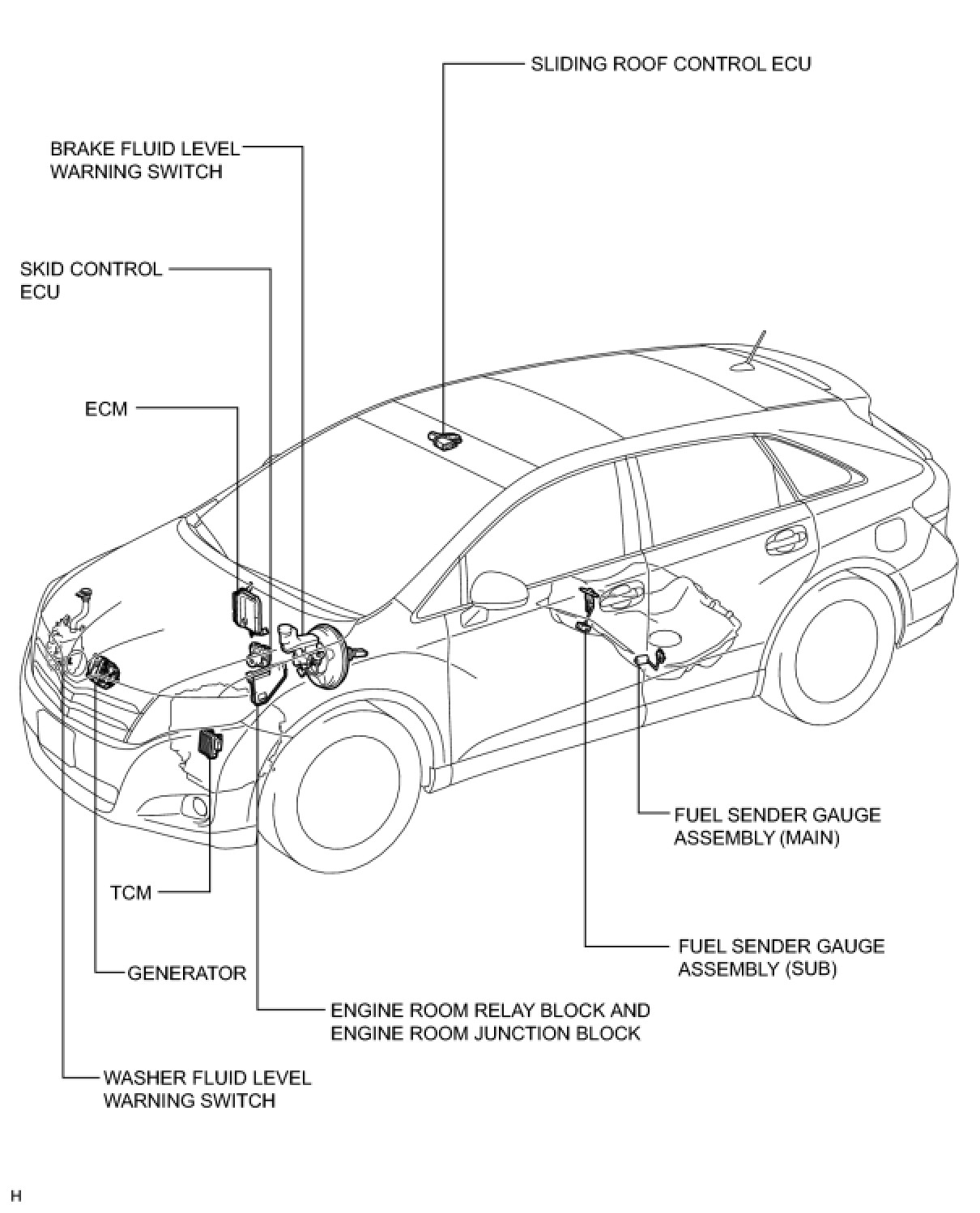 SLIDING ROOF CONTROL ECU

BRAKE FLUID LEVEL WARNING SWITCH

SKID CONTROL ECU

ECM

FUEL SENDER GAUGE ASSEMBLY (MAIN)

TCM

FUEL SENDER GAUGE ASSEMBLY (SUB)

GENERATOR

ENGINE ROOM RELAY BLOCK AND ENGINE ROOM JUNCTION BLOCK

WASHER FLUID LEVEL WARNING SWITCH

H