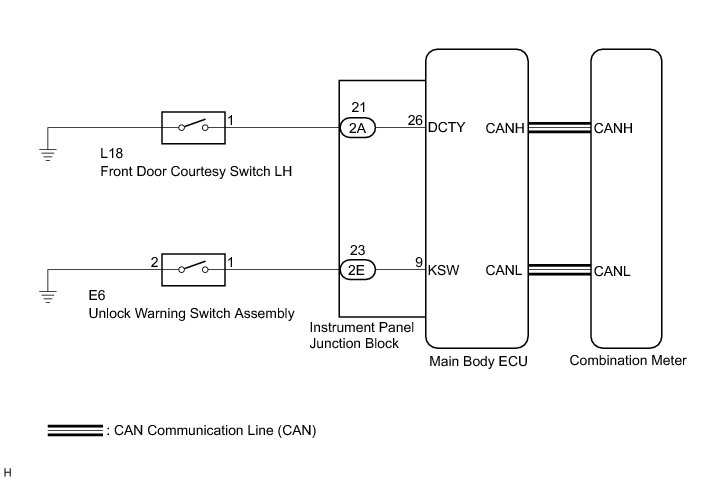 1

L18
Front Door Courtesy Switch LH

21
2A
26
DCTY
CANH
CANH

2
1

E6
Unlock Warning Switch Assembly

23
2E
9
KSW
CANL
CANL

Instrument Panel Junction Block

Main Body ECU

Combination Meter

: CAN Communication Line (CAN)

H