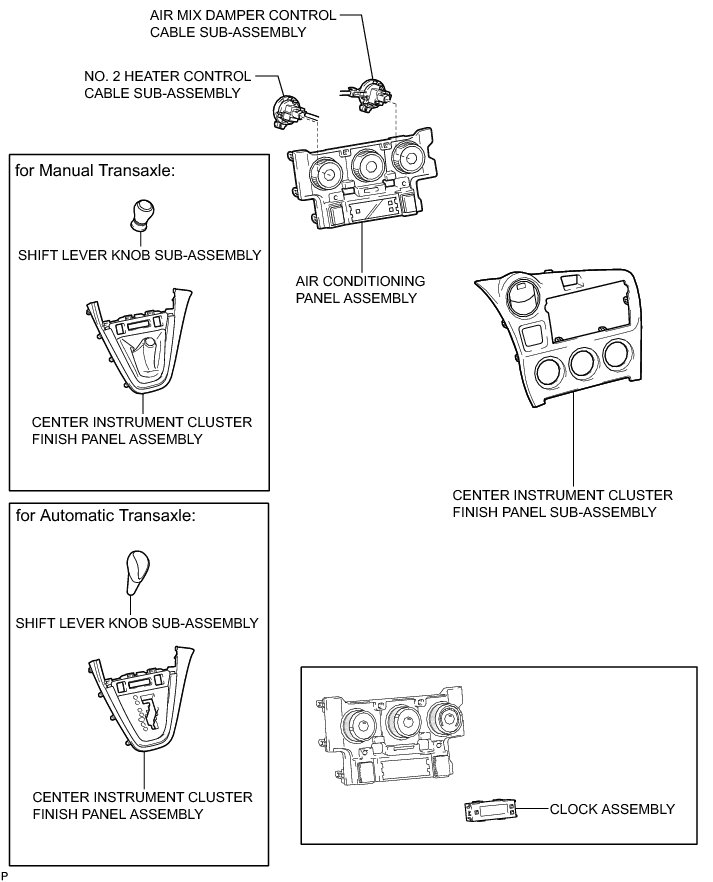 AIR MIX DAMPER CONTROL CABLE SUB-ASSEMBLY

NO. 2 HEATER CONTROL CABLE SUB-ASSEMBLY

for Manual Transaxle:

SHIFT LEVER KNOB SUB-ASSEMBLY

CENTER INSTRUMENT CLUSTER FINISH PANEL ASSEMBLY

AIR CONDITIONING PANEL ASSEMBLY

CENTER INSTRUMENT CLUSTER FINISH PANEL SUB-ASSEMBLY

for Automatic Transaxle:

SHIFT LEVER KNOB SUB-ASSEMBLY

CENTER INSTRUMENT CLUSTER FINISH PANEL ASSEMBLY

CLOCK ASSEMBLY

P