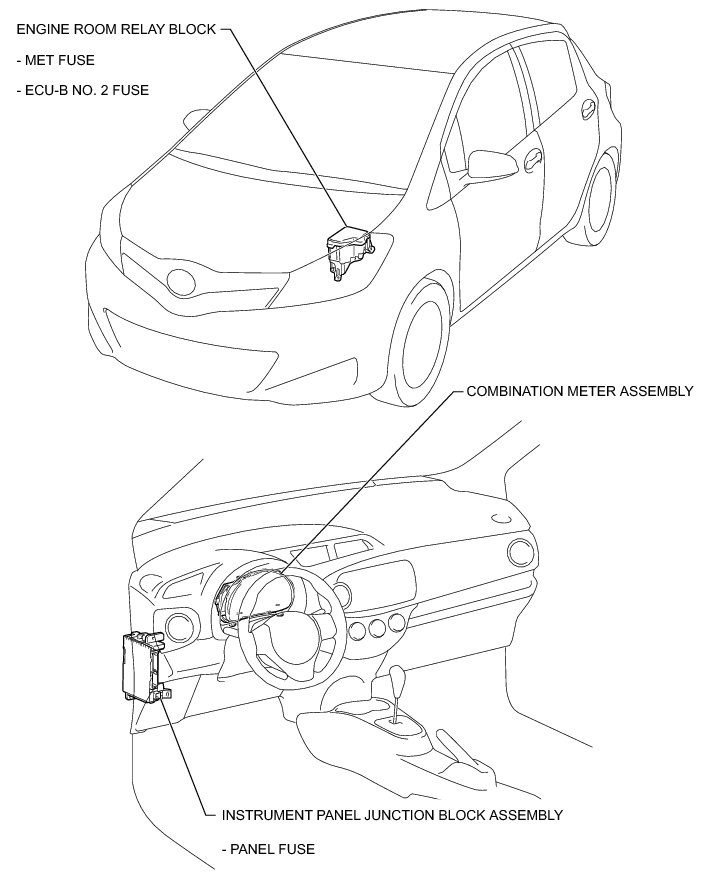 ENGINE ROOM RELAY BLOCK

- MET FUSE

- ECU-B NO. 2 FUSE

COMBINATION METER ASSEMBLY

INSTRUMENT PANEL JUNCTION BLOCK ASSEMBLY

- PANEL FUSE