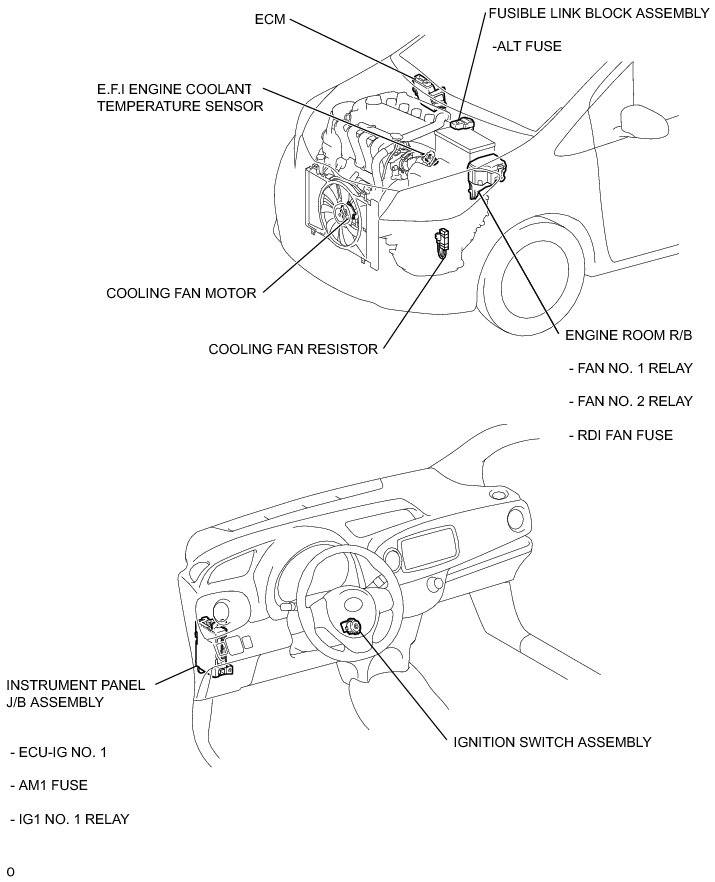 ECM

FUSIBLE LINK BLOCK ASSEMBLY

-ALT FUSE

E.F.I ENGINE COOLANT TEMPERATURE SENSOR

COOLING FAN MOTOR

COOLING FAN RESISTOR

ENGINE ROOM R/B

- FAN NO. 1 RELAY

- FAN NO. 2 RELAY

- RDI FAN FUSE

INSTRUMENT PANEL J/B ASSEMBLY

- ECU-IG NO. 1

- AM1 FUSE

- IG1 NO. 1 RELAY

IGNITION SWITCH ASSEMBLY

o