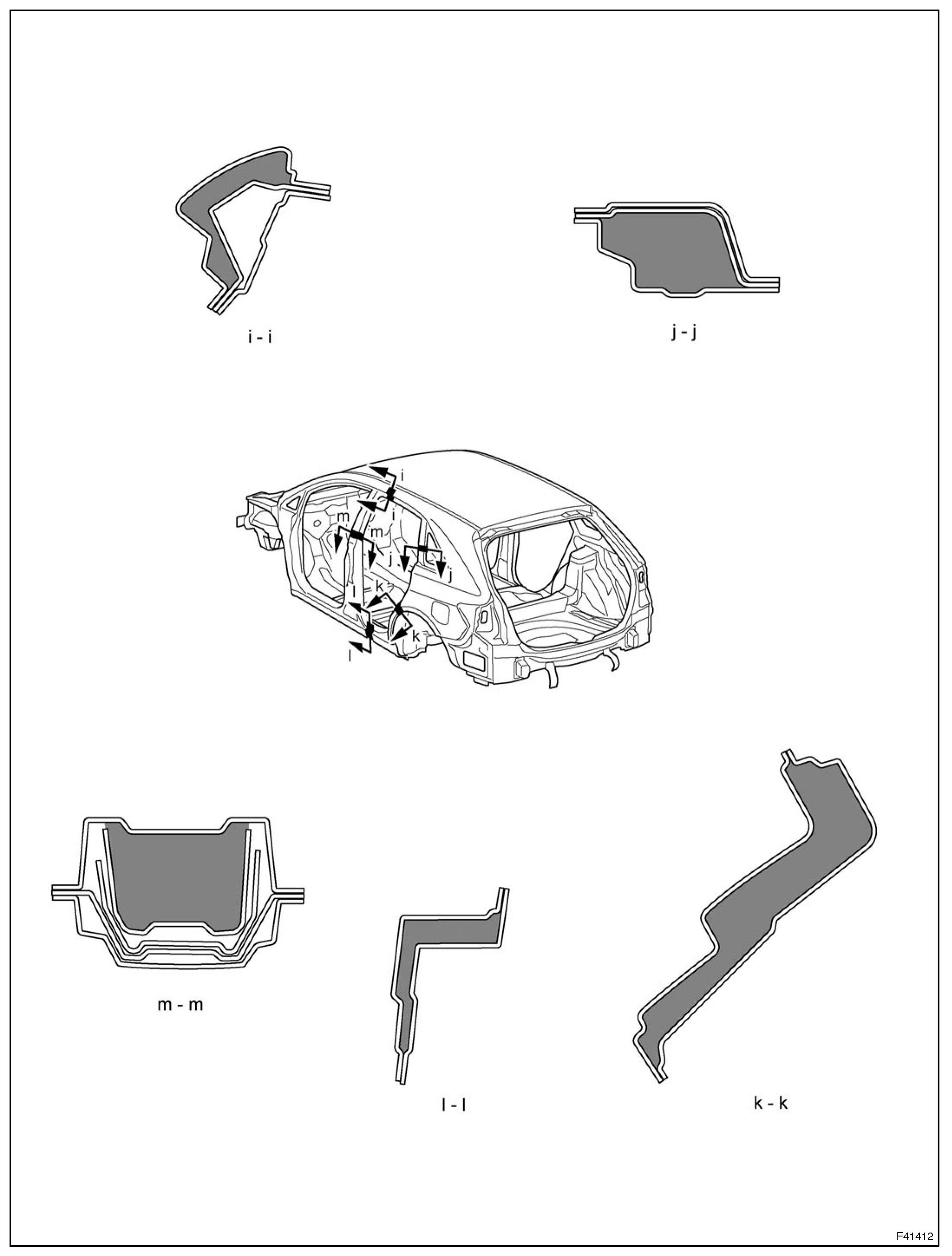 i - i

j - j

i

i

m

m

j

j

l

k

k

l

m - m

l - l

k - k

F41412