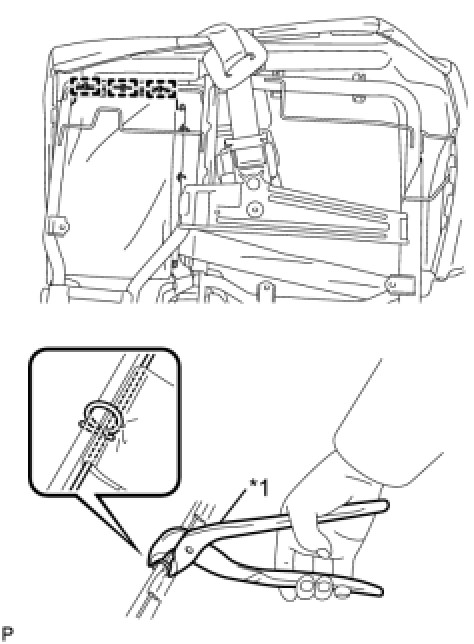 *1

P