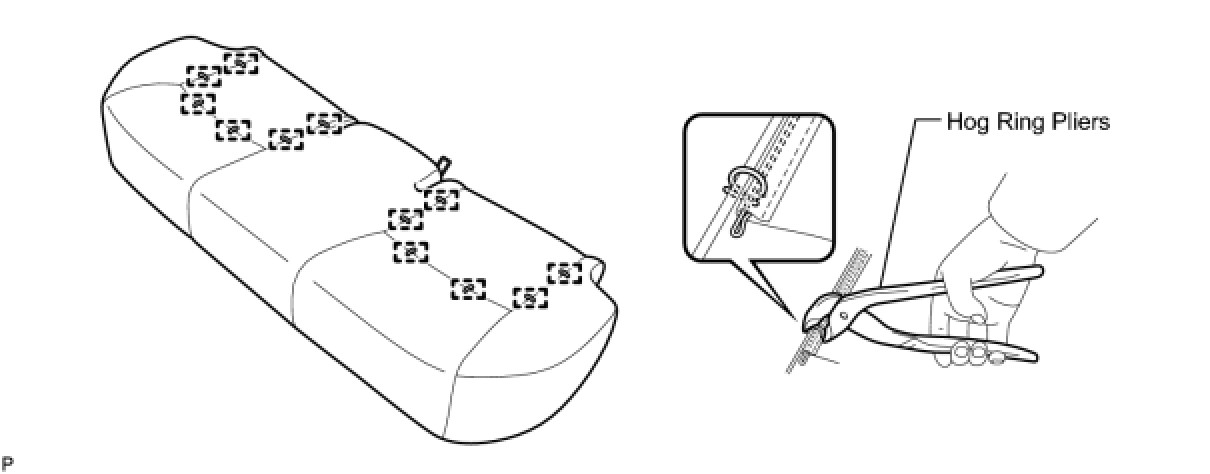 Hog Ring Pliers

P