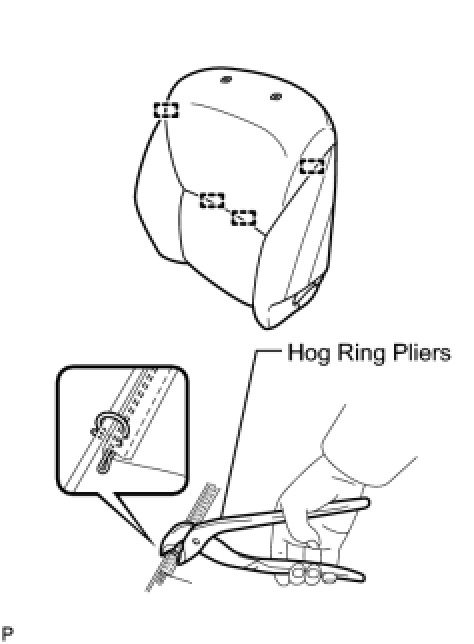 Hog Ring Pliers

P