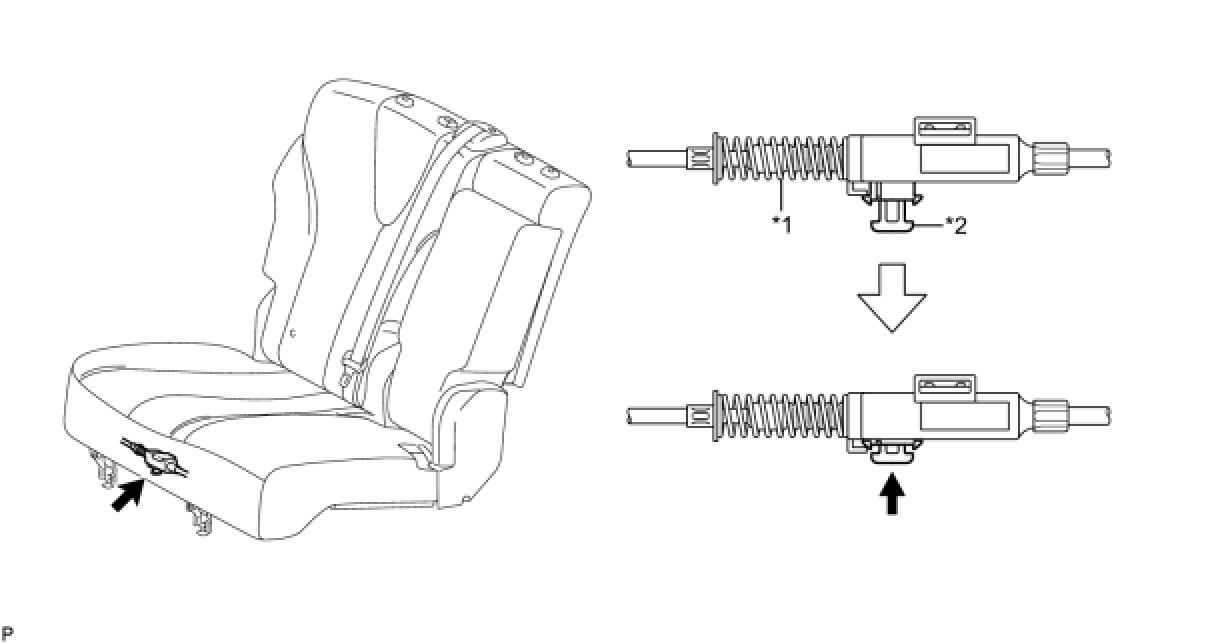 *1
*2
P