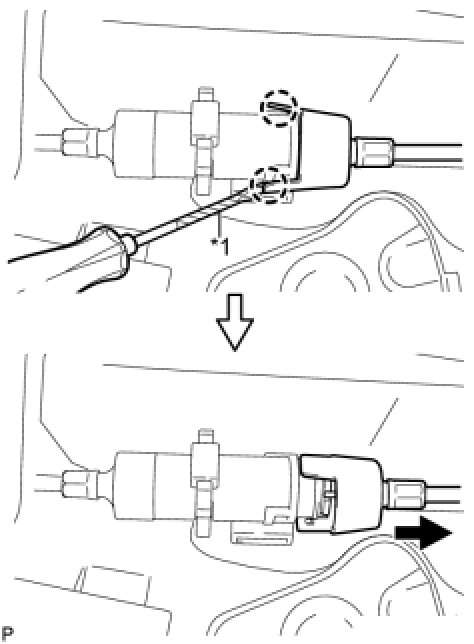 *1

P