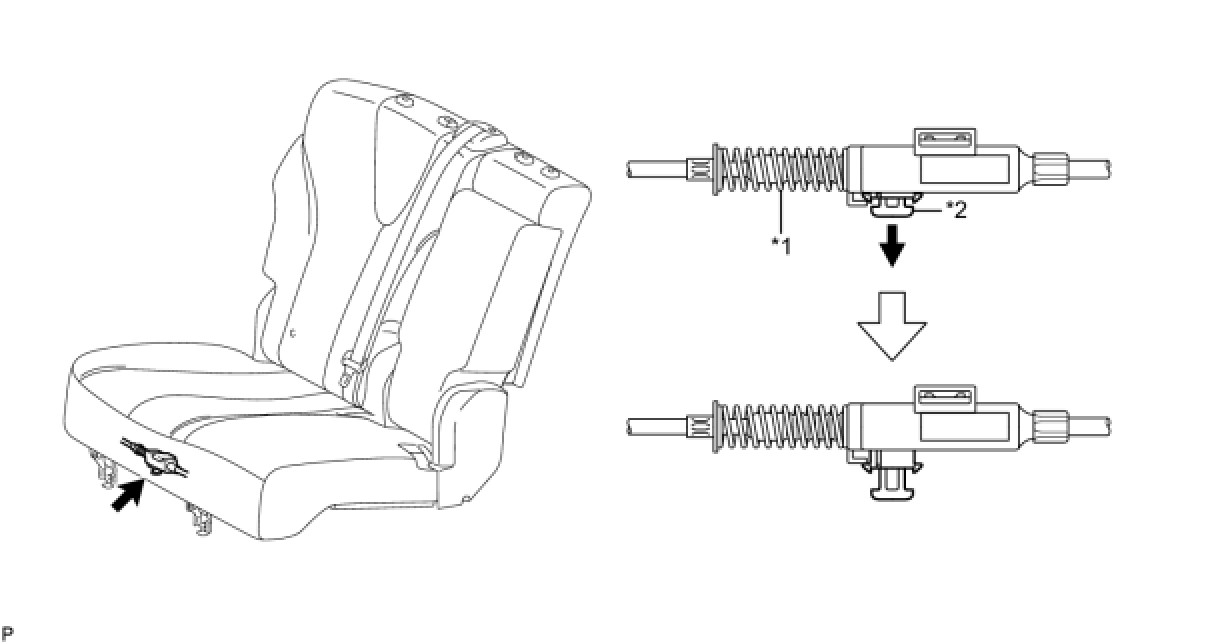 *1

*2

P