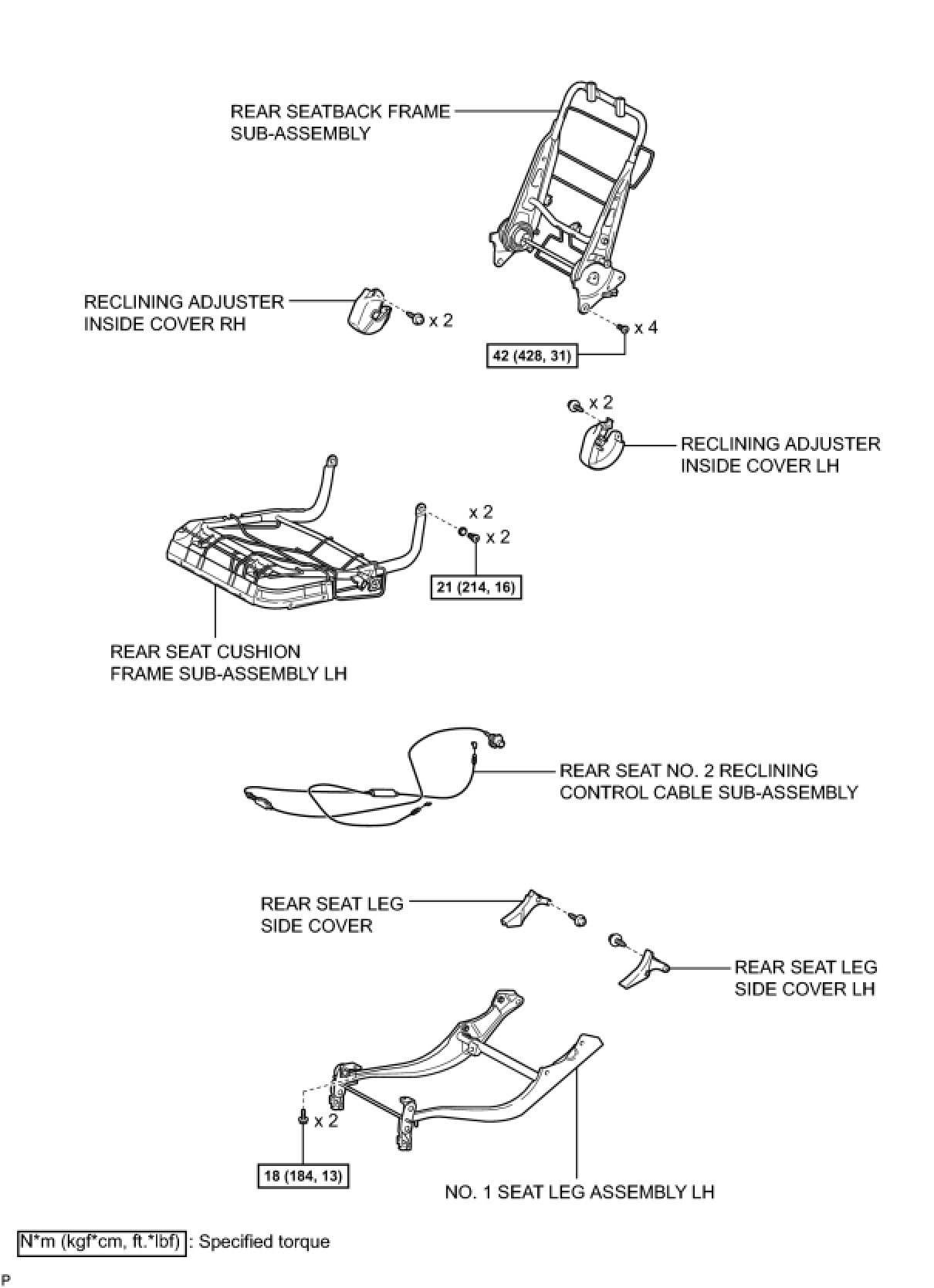 REAR SEATBACK FRAME SUB-ASSEMBLY

RECLINING ADJUSTER INSIDE COVER RH

x 2

x 4

42 (428, 31)

x 2

RECLINING ADJUSTER INSIDE COVER LH

x 2

x 2

21 (214, 16)

REAR SEAT CUSHION FRAME SUB-ASSEMBLY LH

REAR SEAT NO. 2 RECLINING CONTROL CABLE SUB-ASSEMBLY

REAR SEAT LEG SIDE COVER

REAR SEAT LEG SIDE COVER LH

x 2

18 (184, 13)

NO. 1 SEAT LEG ASSEMBLY LH

N*m (kgf*cm, ft.*lbf) : Specified torque

P