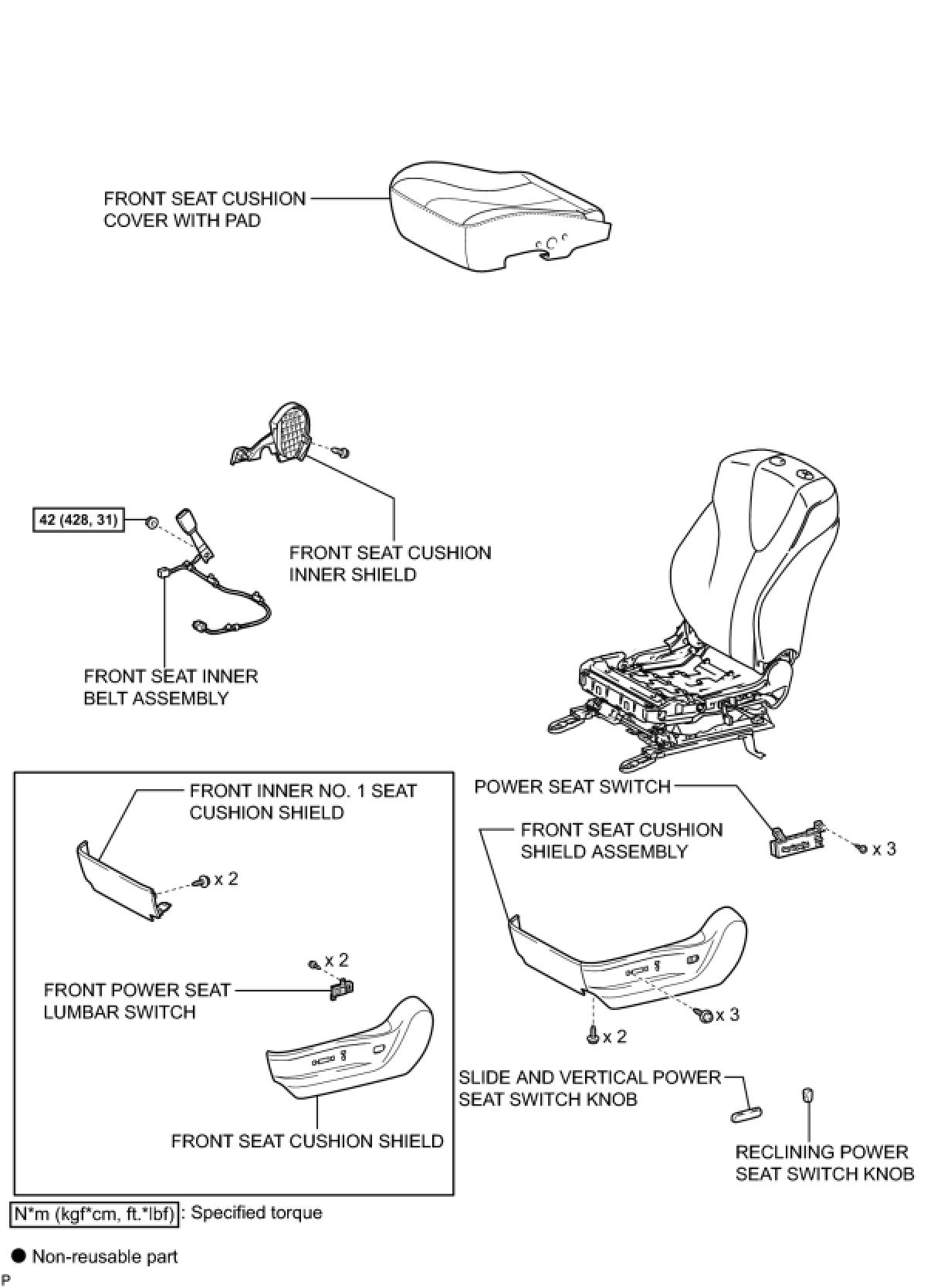 FRONT SEAT CUSHION COVER WITH PAD

42 (428, 31)

FRONT SEAT CUSHION INNER SHIELD

FRONT SEAT INNER BELT ASSEMBLY

FRONT INNER NO. 1 SEAT CUSHION SHIELD

x 2

x 2

FRONT POWER SEAT LUMBAR SWITCH

FRONT SEAT CUSHION SHIELD

POWER SEAT SWITCH

x 3

FRONT SEAT CUSHION SHIELD ASSEMBLY

x 3

x 2

SLIDE AND VERTICAL POWER SEAT SWITCH KNOB

RECLINING POWER SEAT SWITCH KNOB

N*m (kgf*cm, ft.*lbf) : Specified torque

● Non-reusable part

P